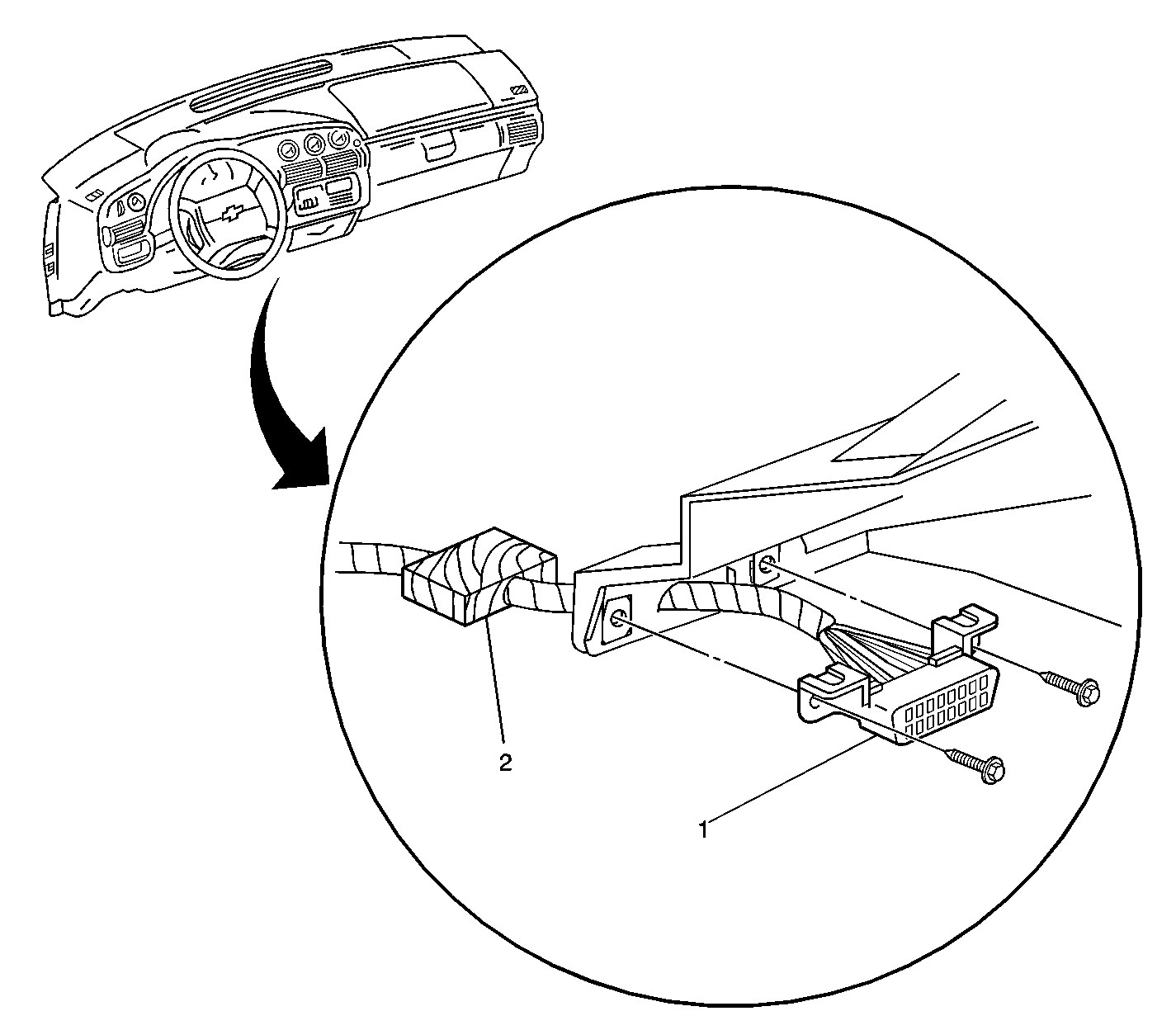 2

1