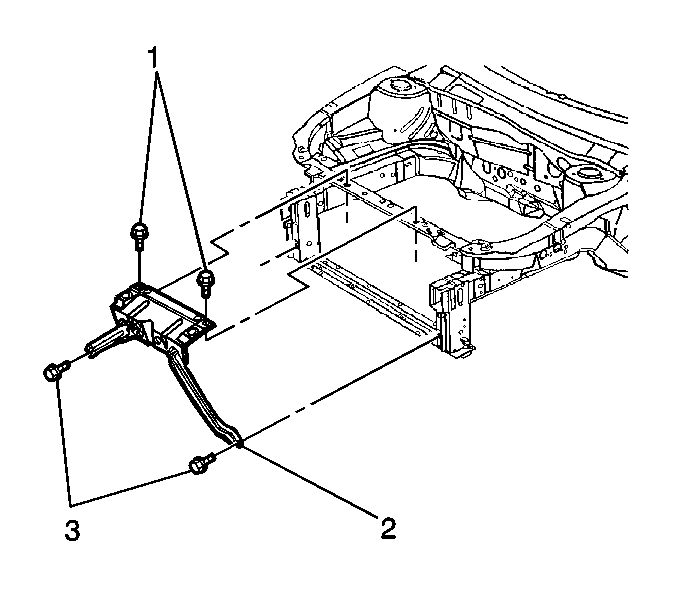 1
3
2