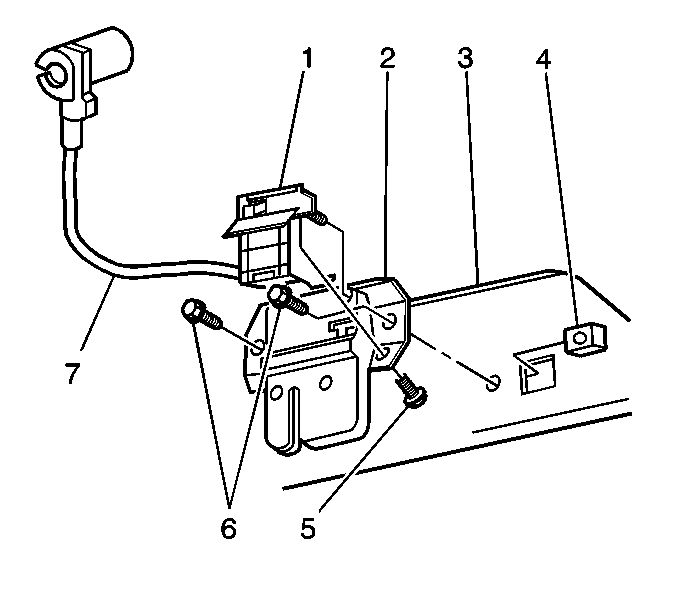 1
2
3
4
7
6
5