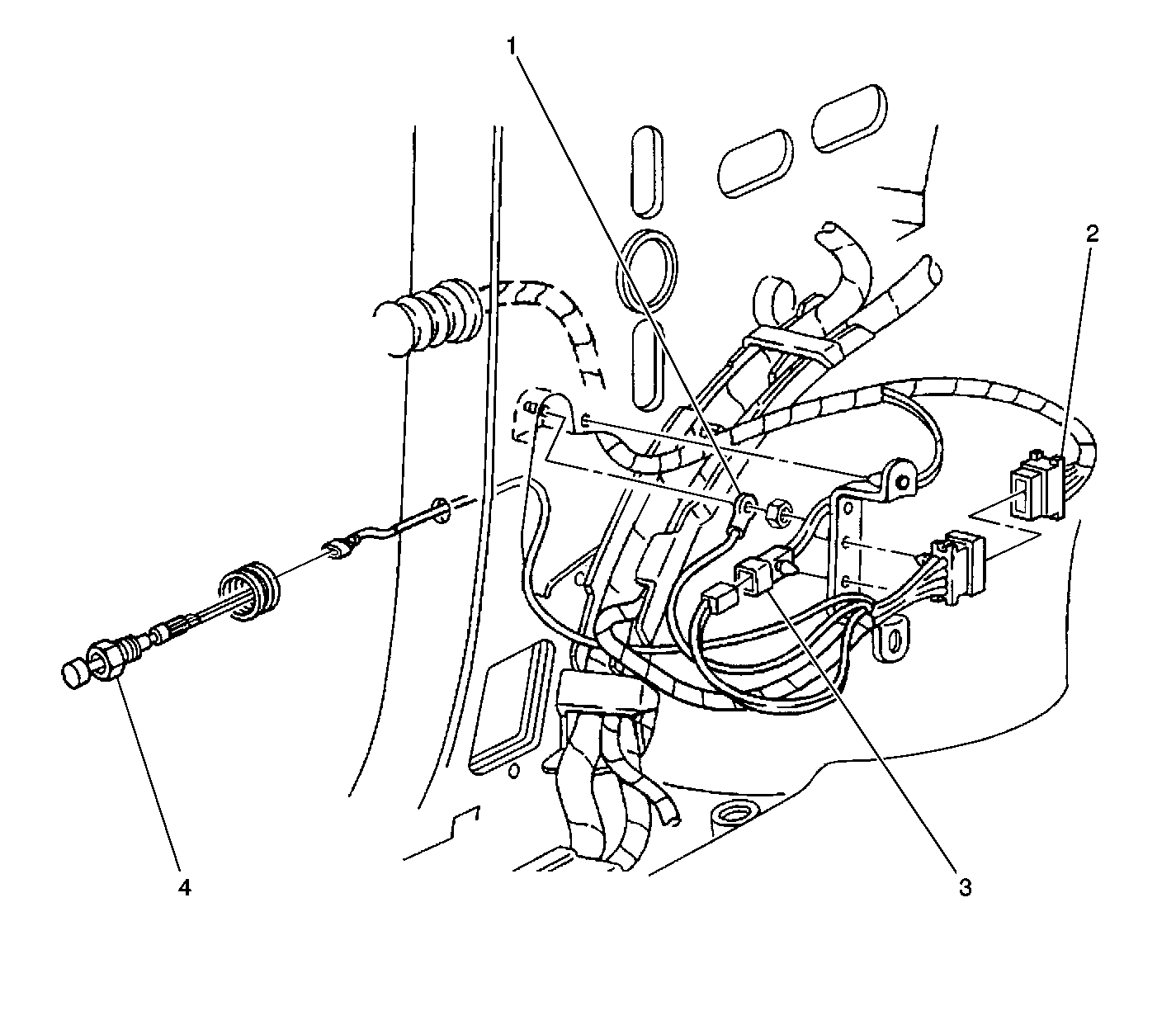 1
2
4
3