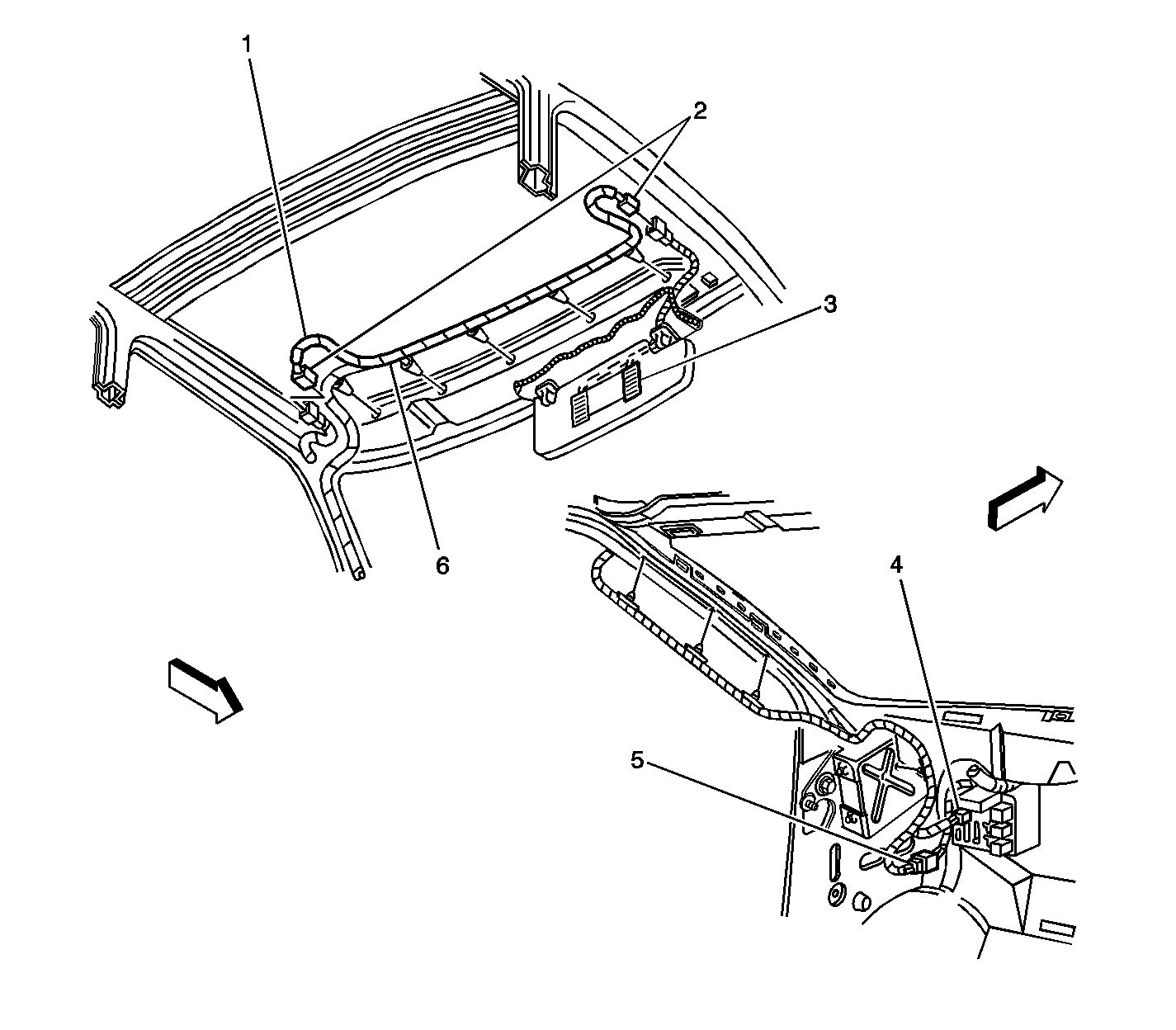 1
2
3
6
4
5