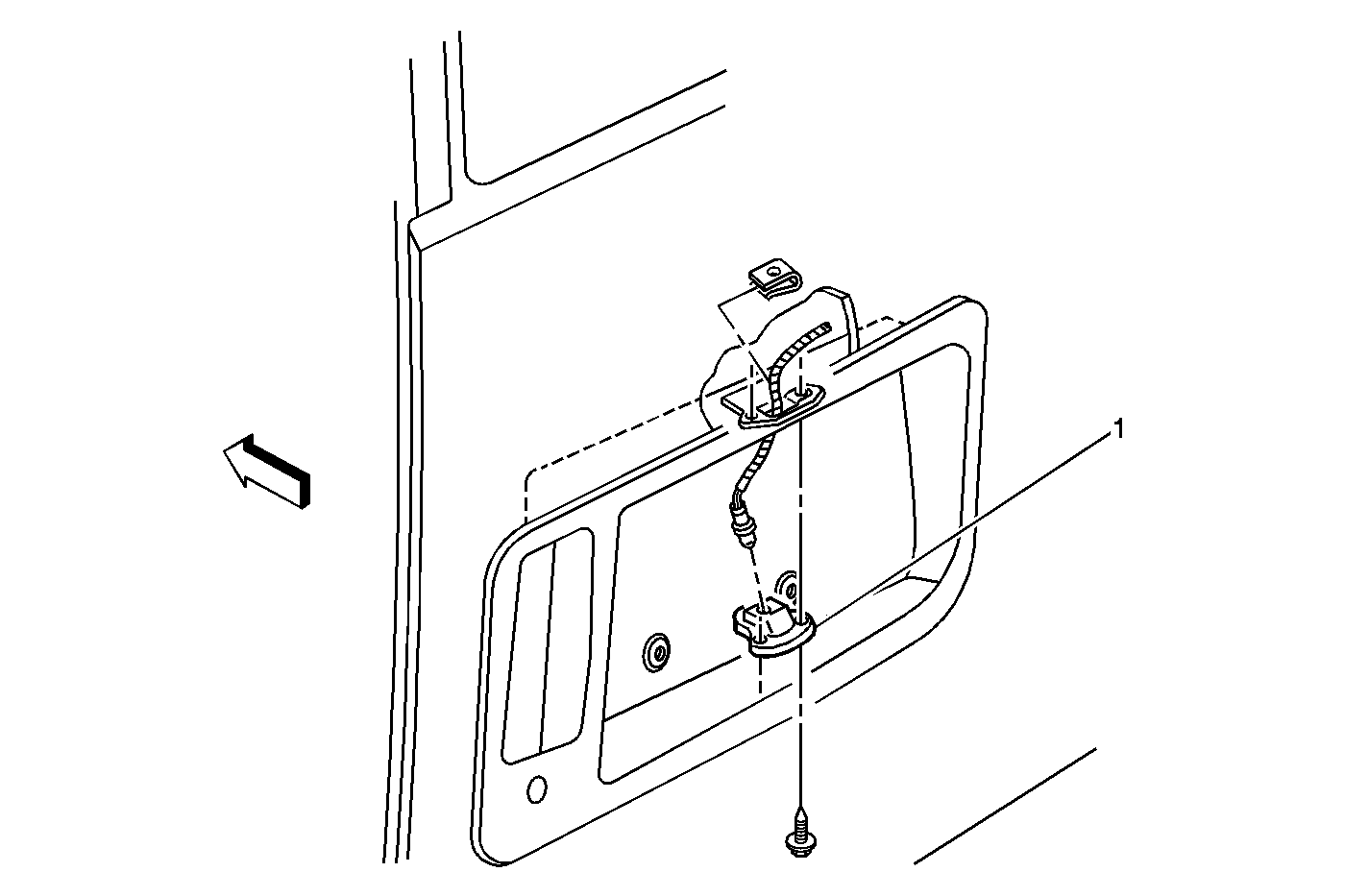 1