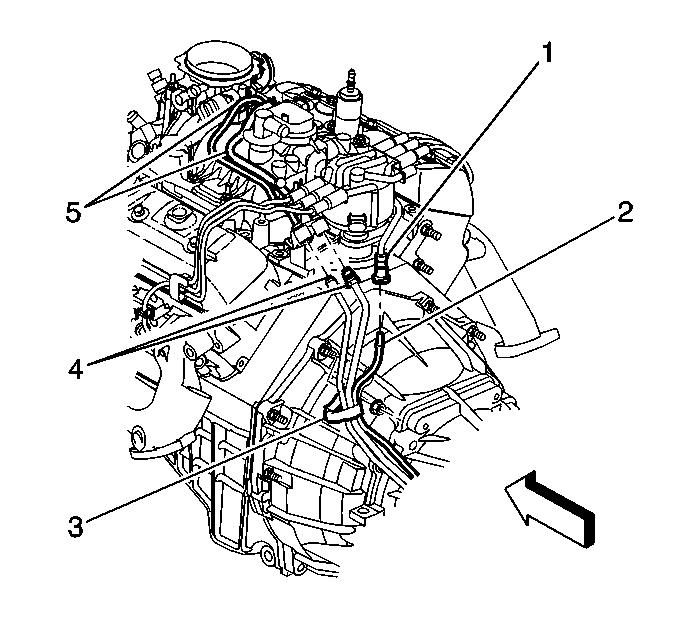 1
5
2
4
3