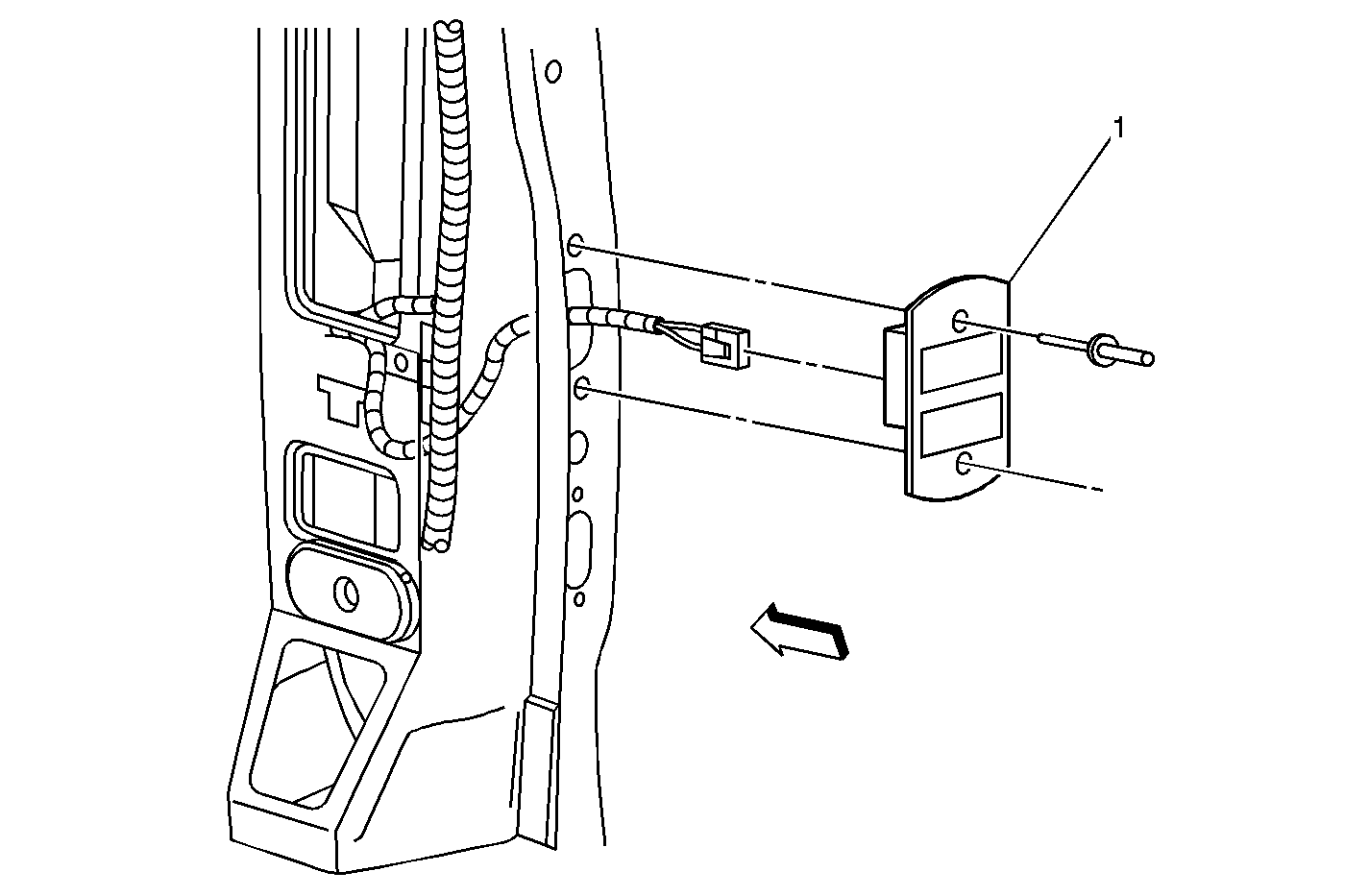 1