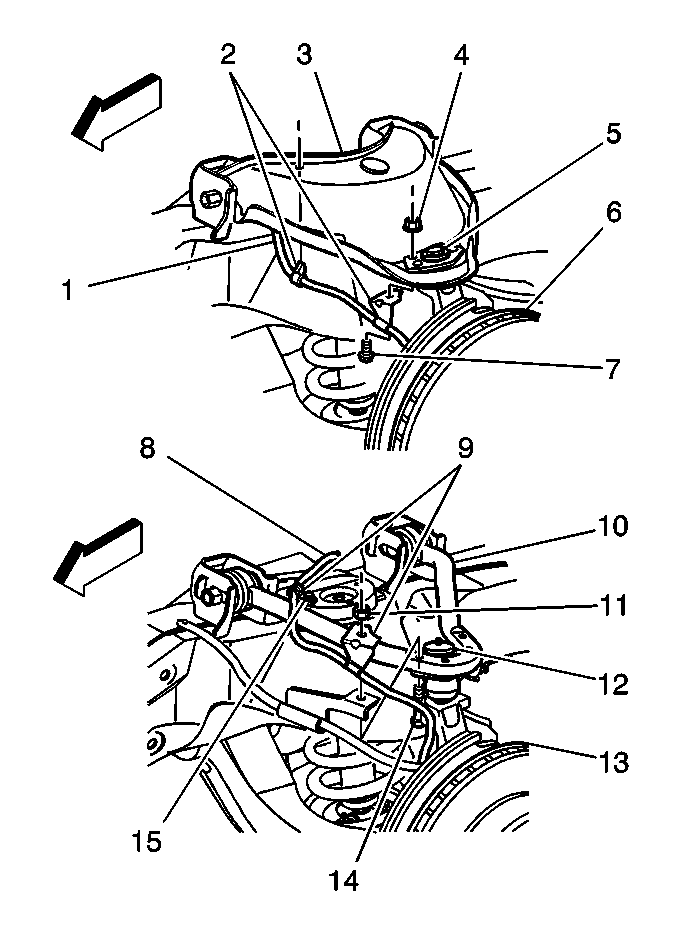 2
3
4
5
6
1
7
8
9
10
11
12
13
15
14