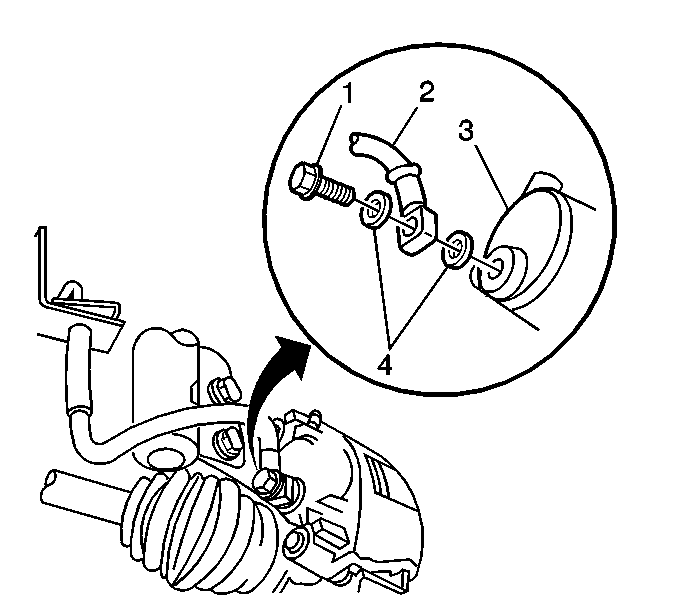 1
2
3
4