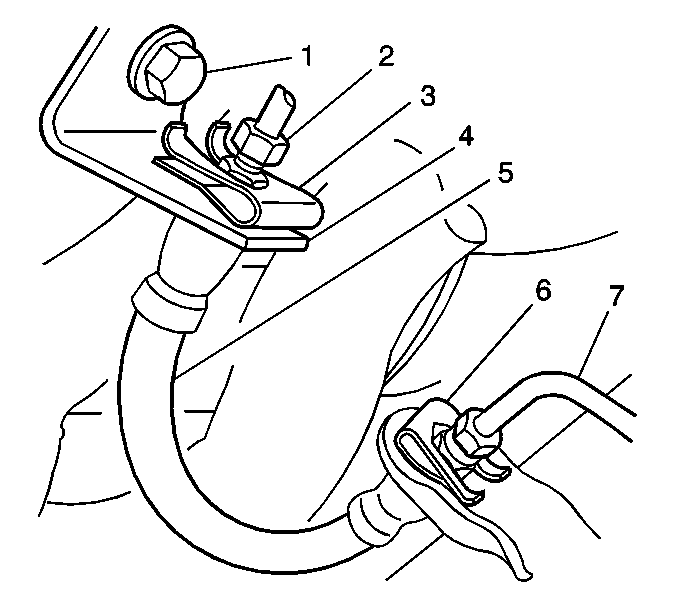 1
2
3
4
5
6
7