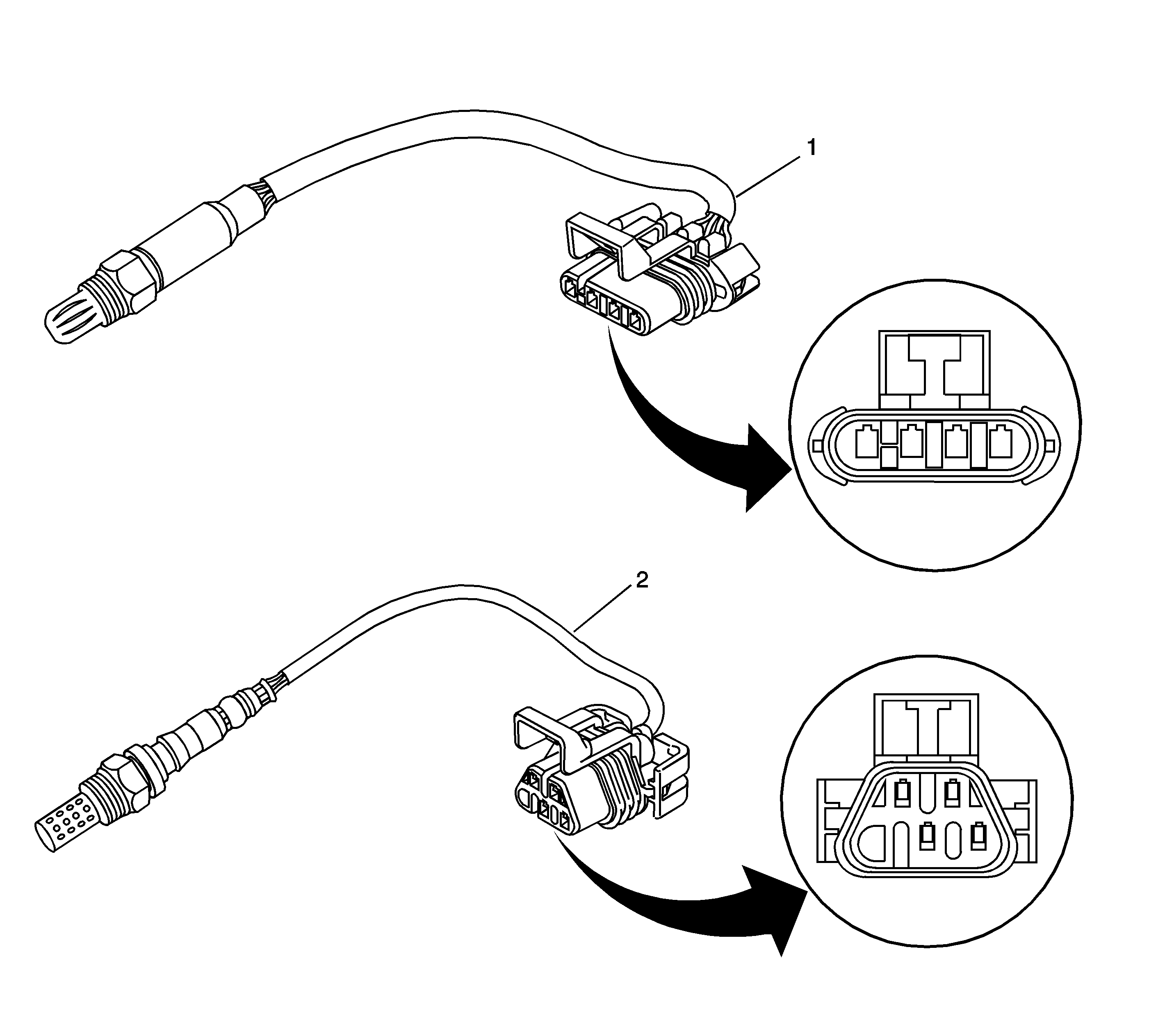 1

2