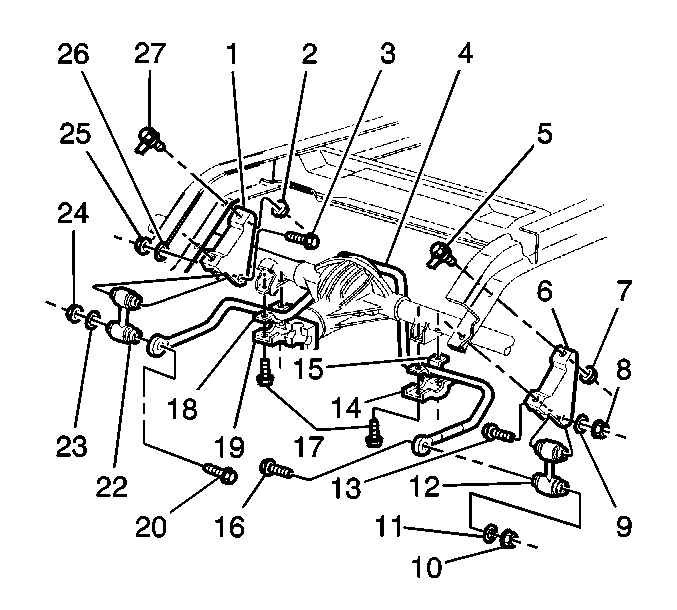 26 27 1 2 3 4
25 5
24
6 7
8
15
18 14
23 19 17
22 13 12 9
20 16
11
10