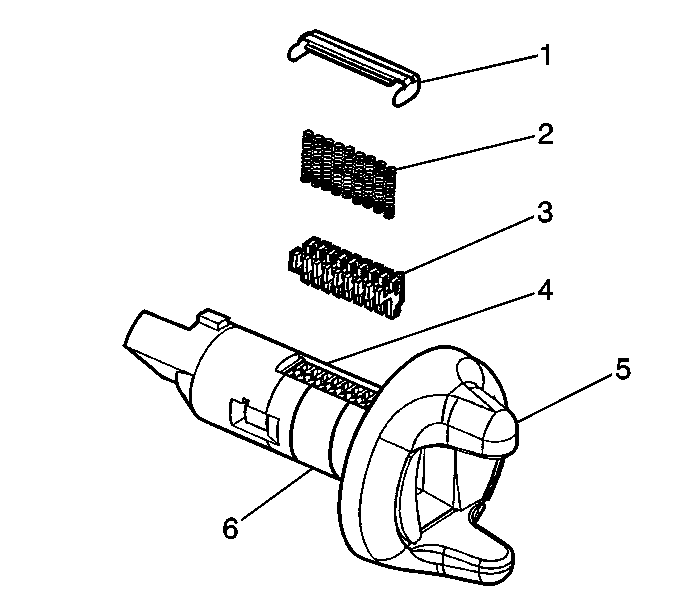 1
2
3
4
5
6