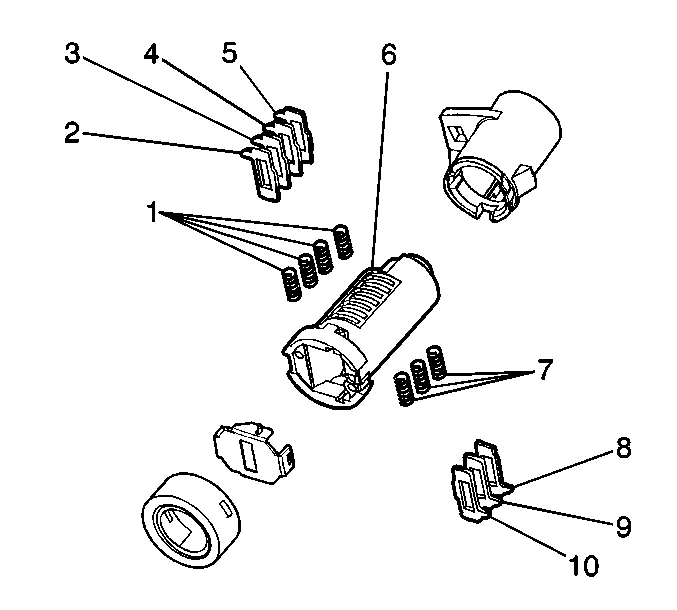 3
4
5
6
2
1
7
8
9
10