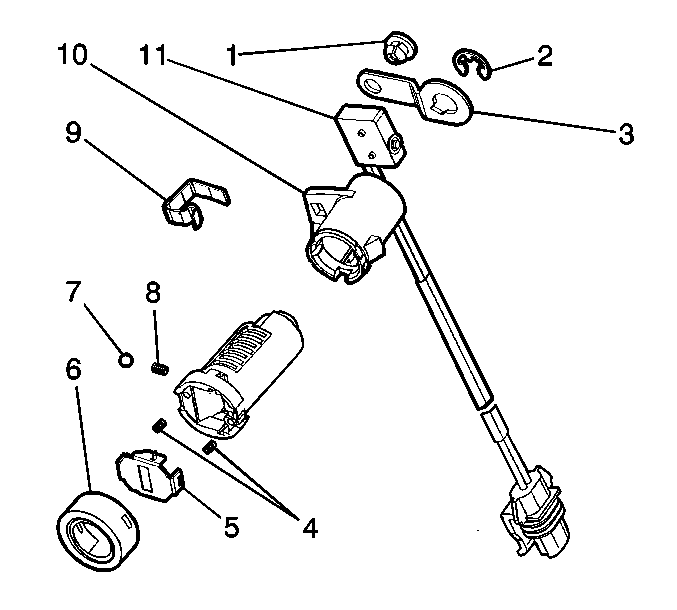 10
11
1
2
3
9
7
8
6
5
4