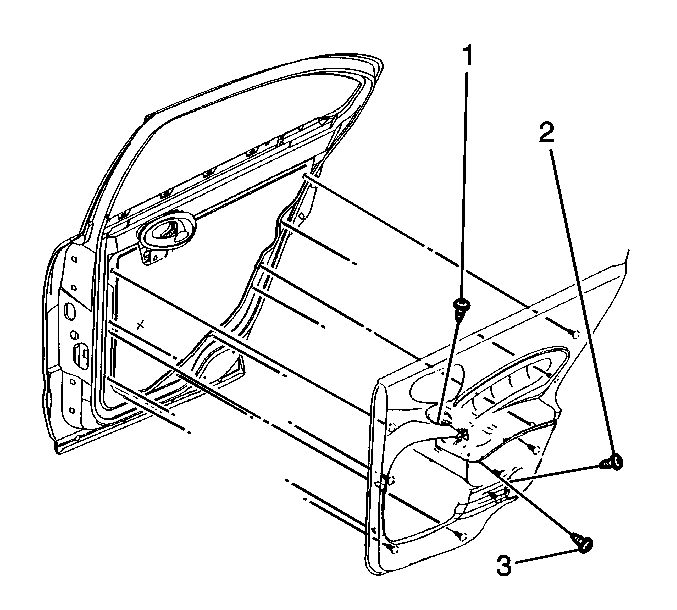 1
2
3