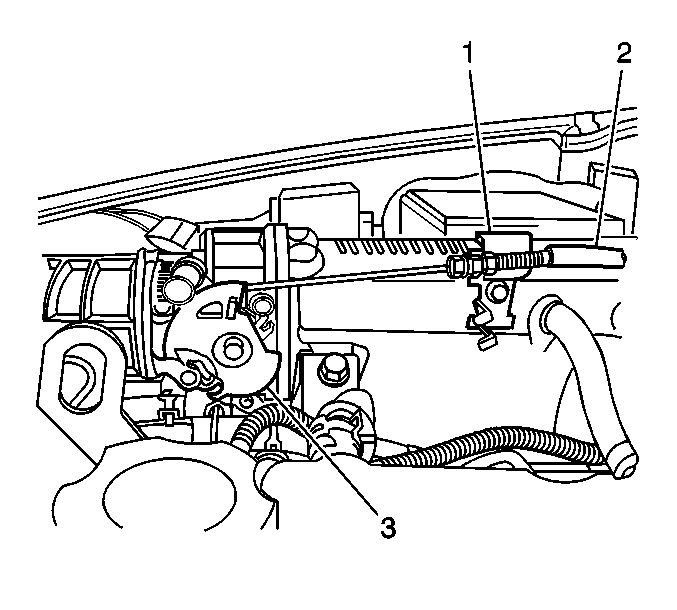 1
2
3