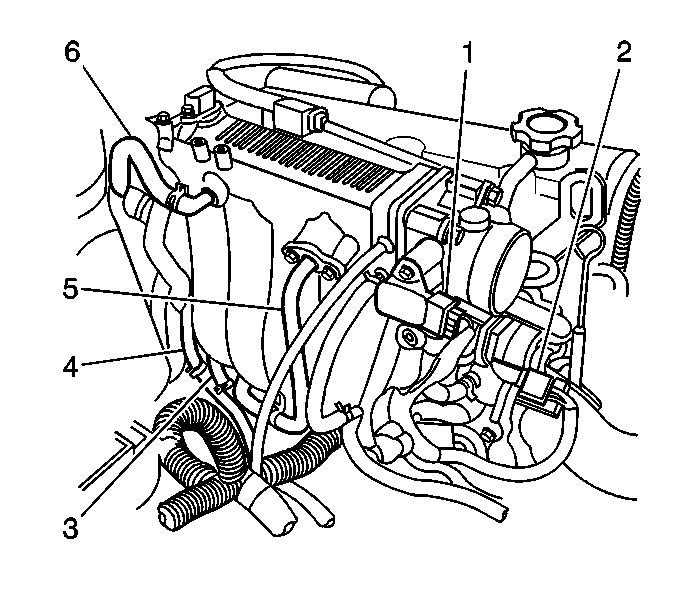 6
1
2
5
4
3