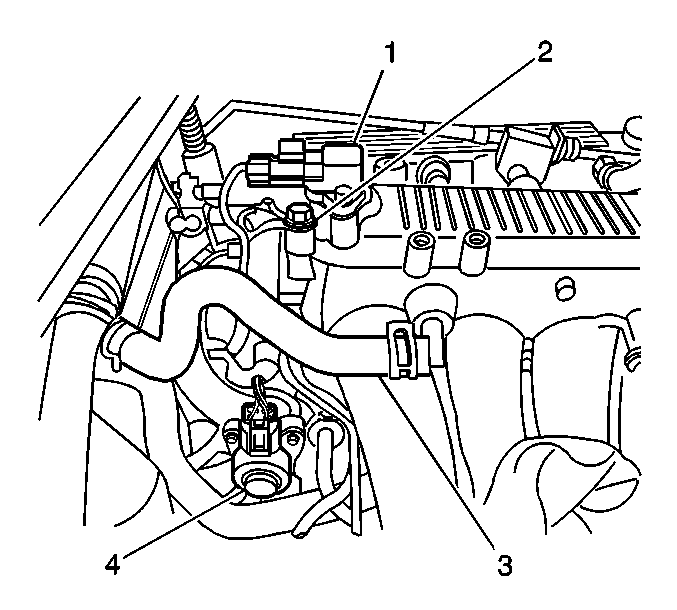 1
2
4
3