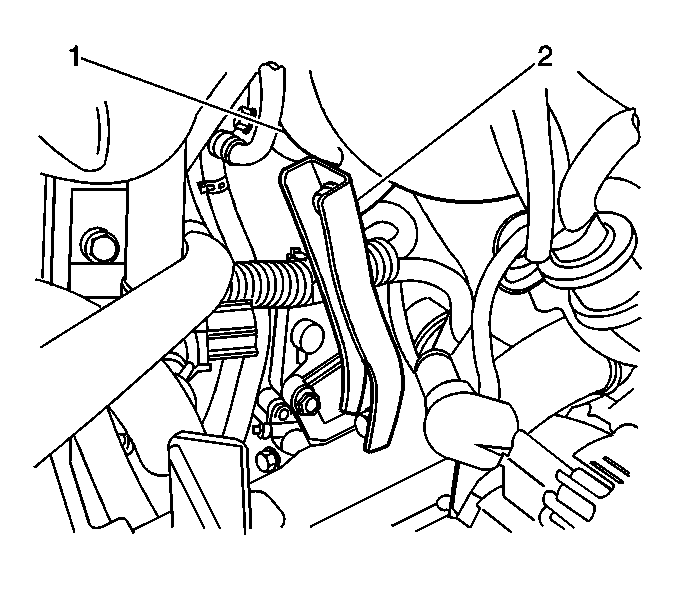 1
2