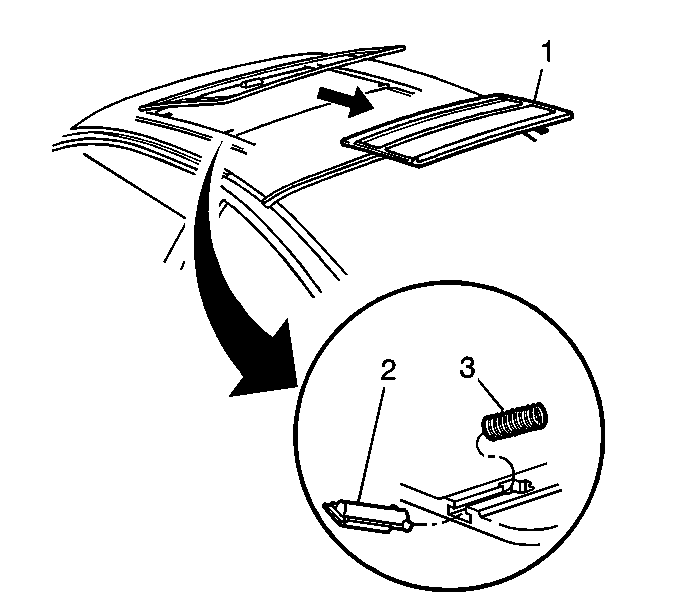 1
2
3