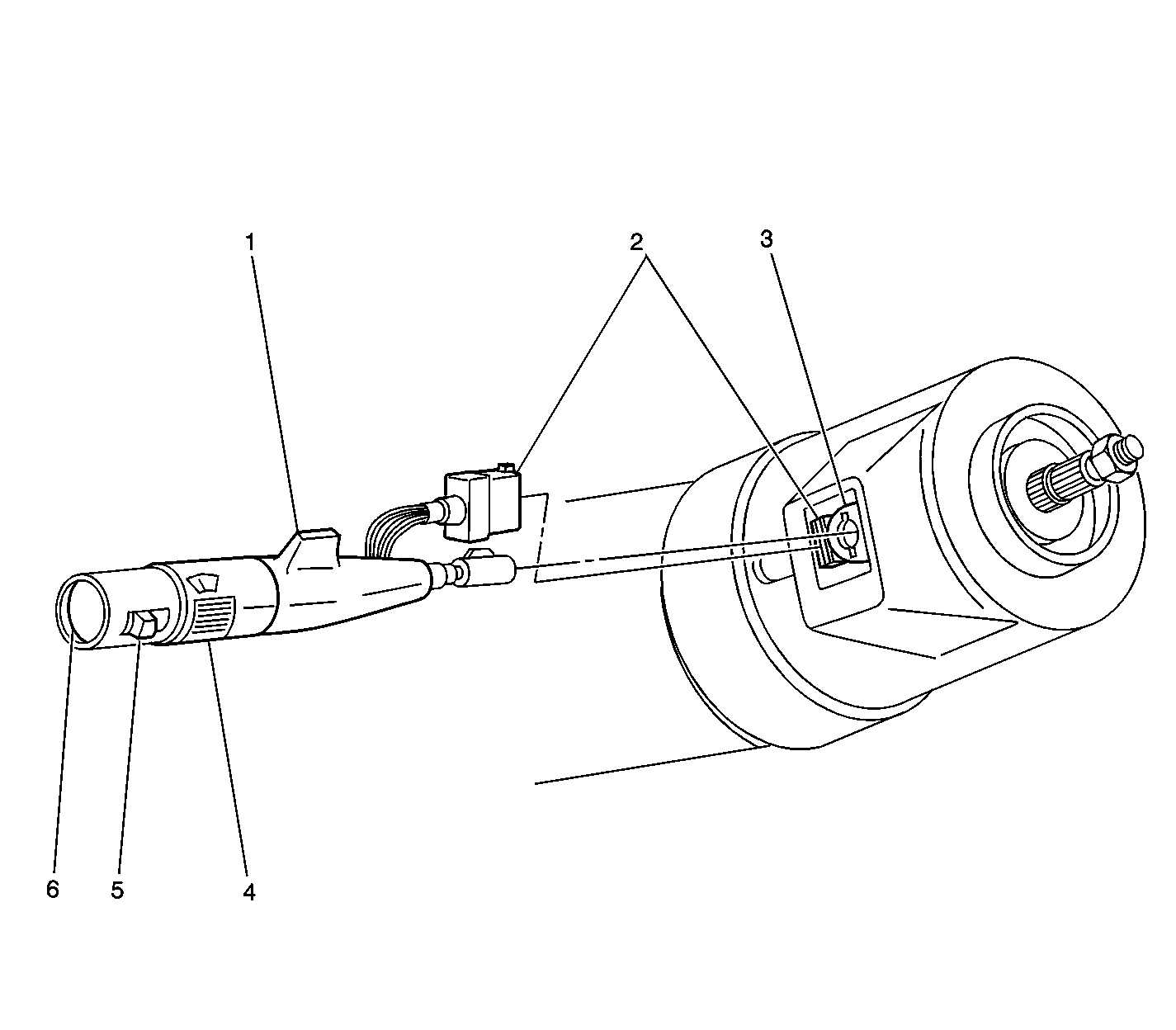 1
2
3
6
5
4