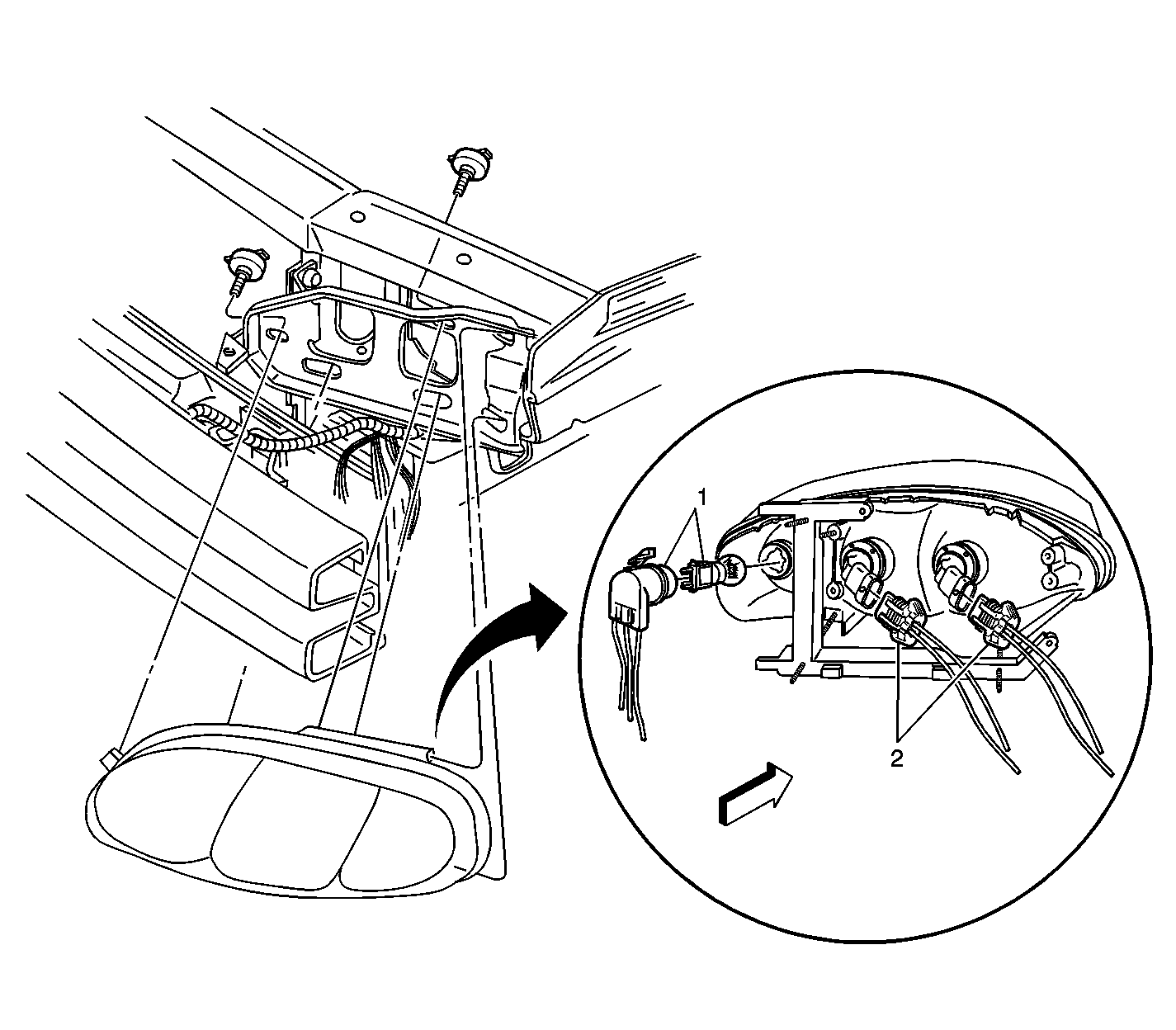 1

2