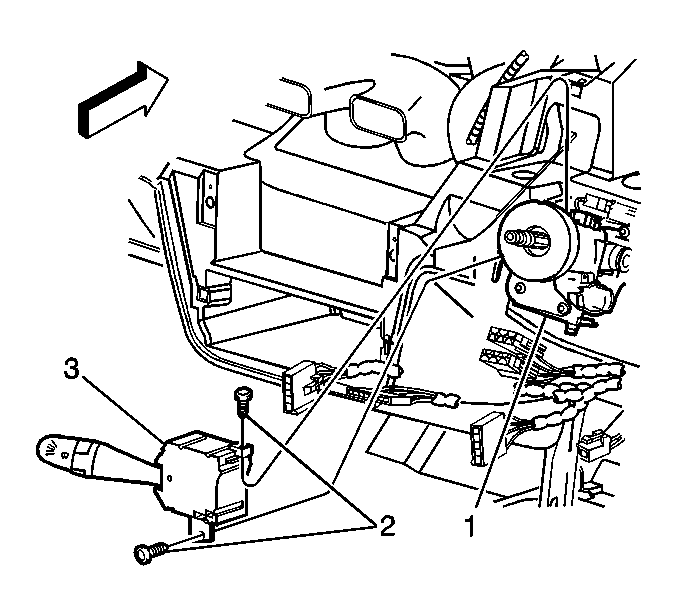 3
2
1