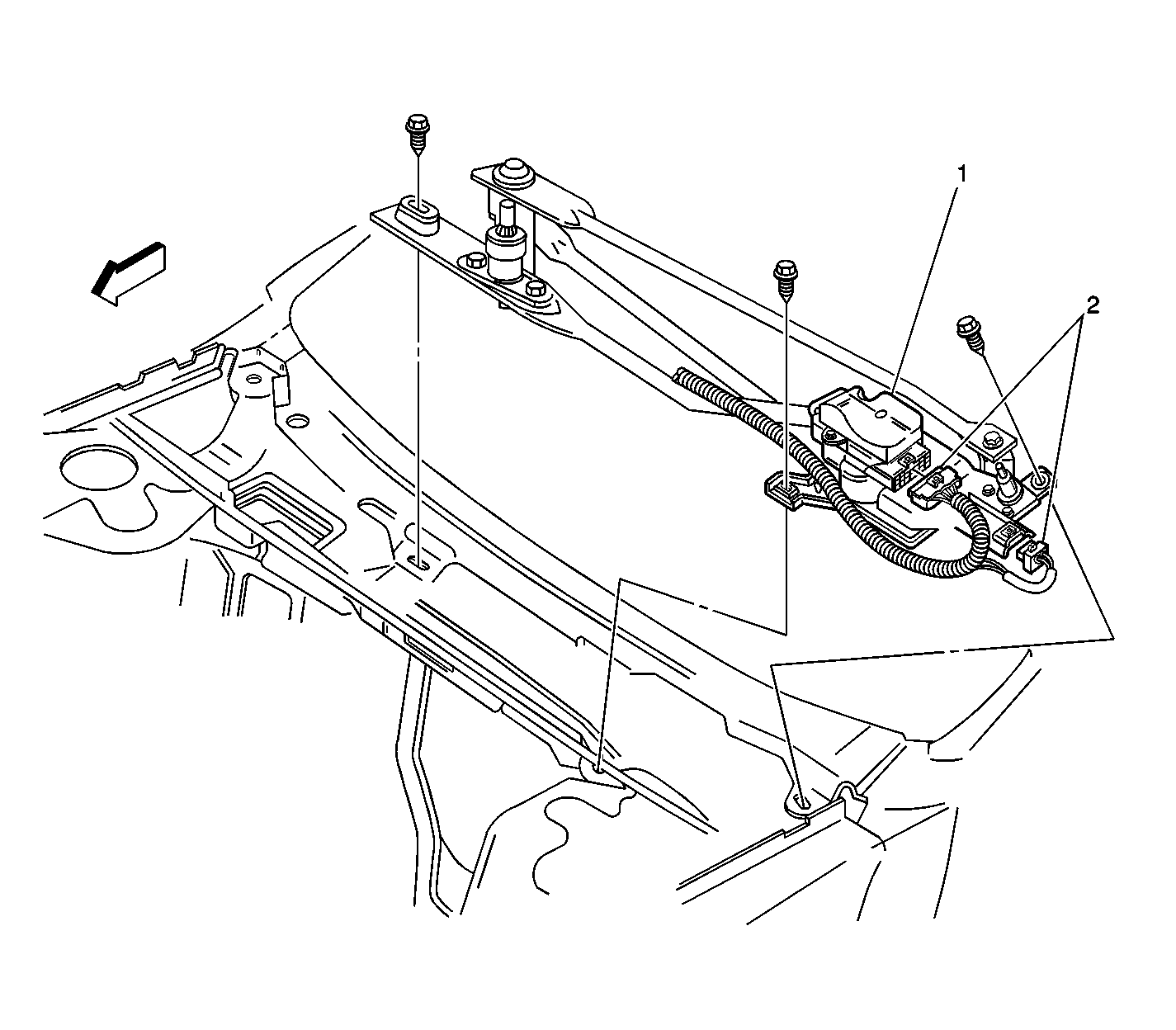 1
2