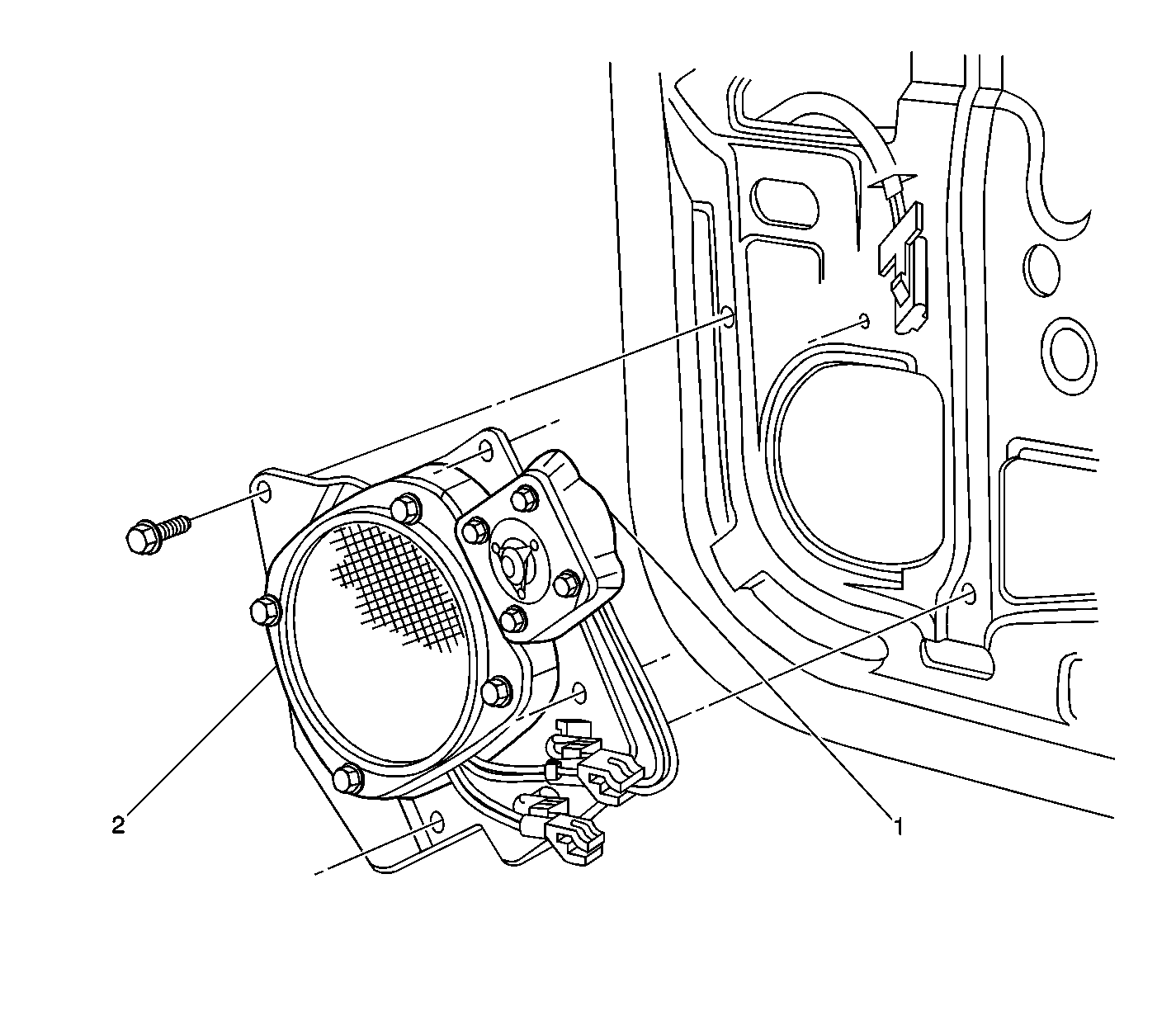 2

1