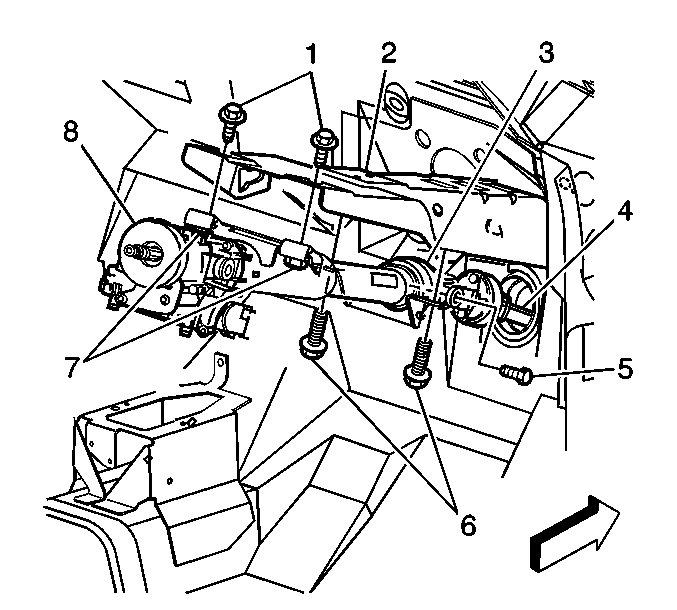 1
2
3
8
4
7
5
6