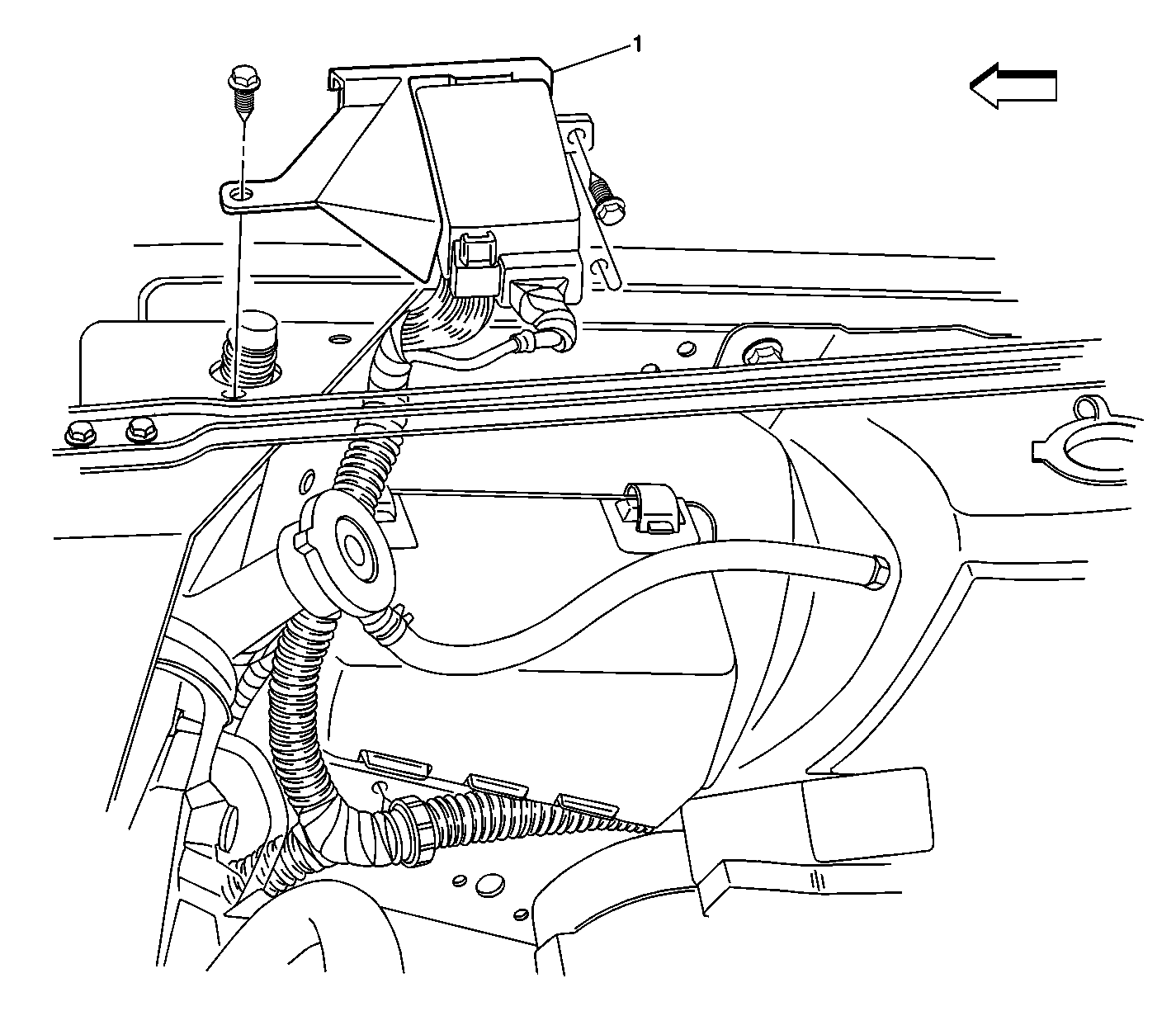 1