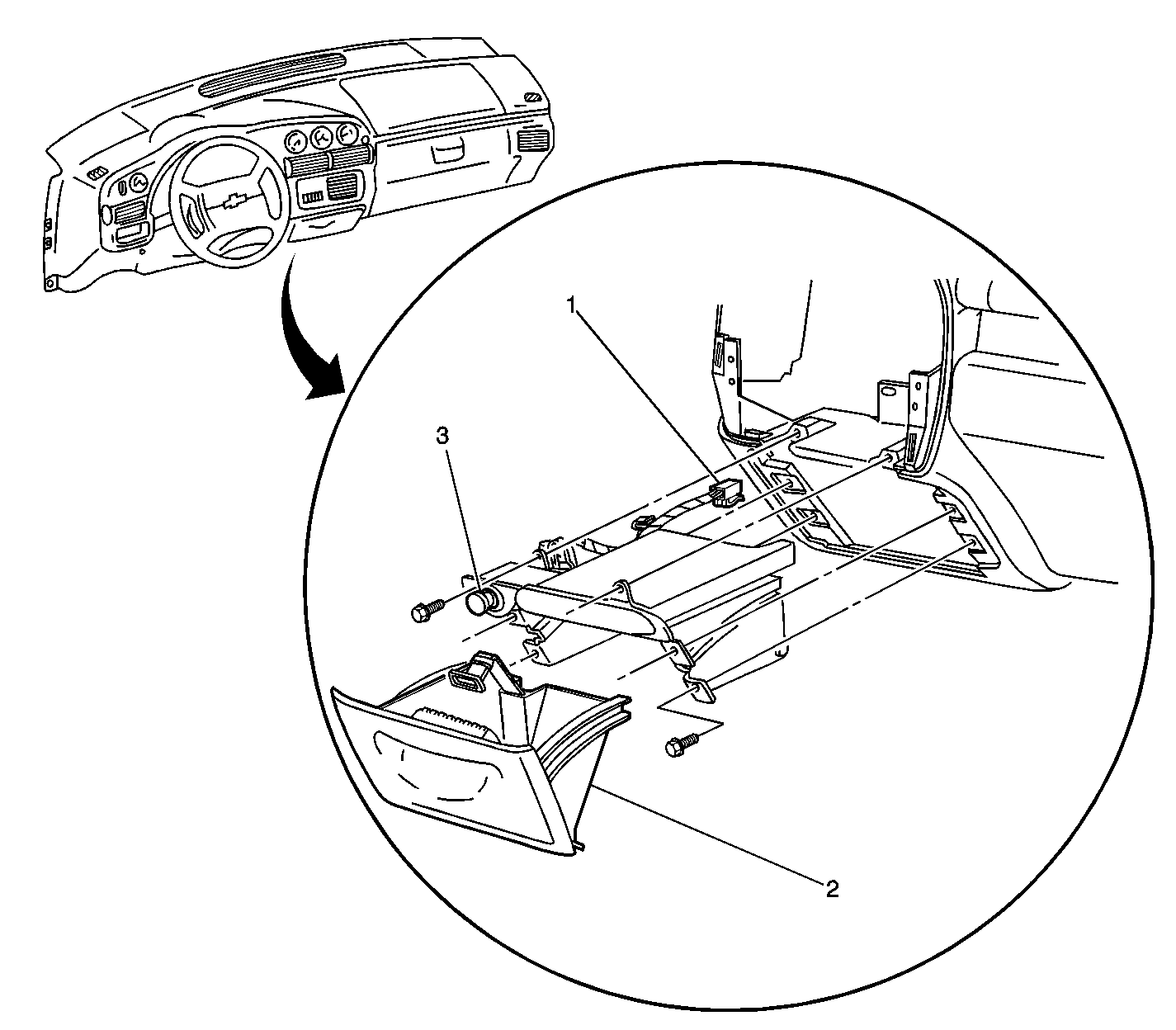 1
3
2