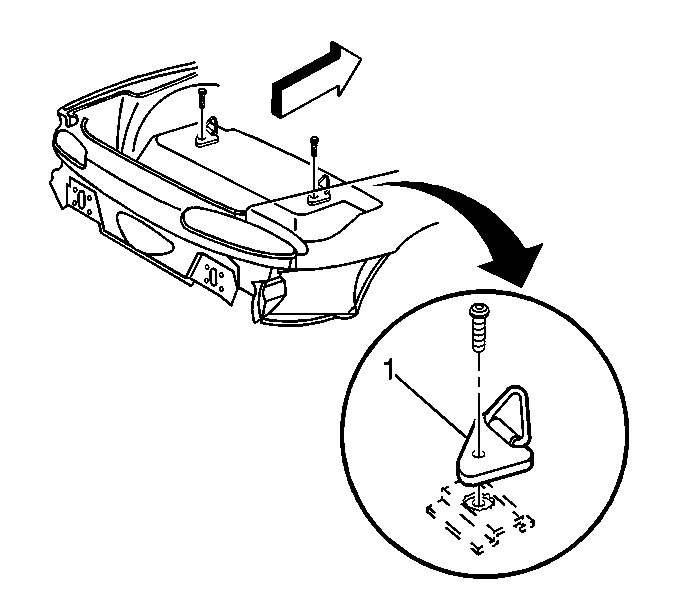 1