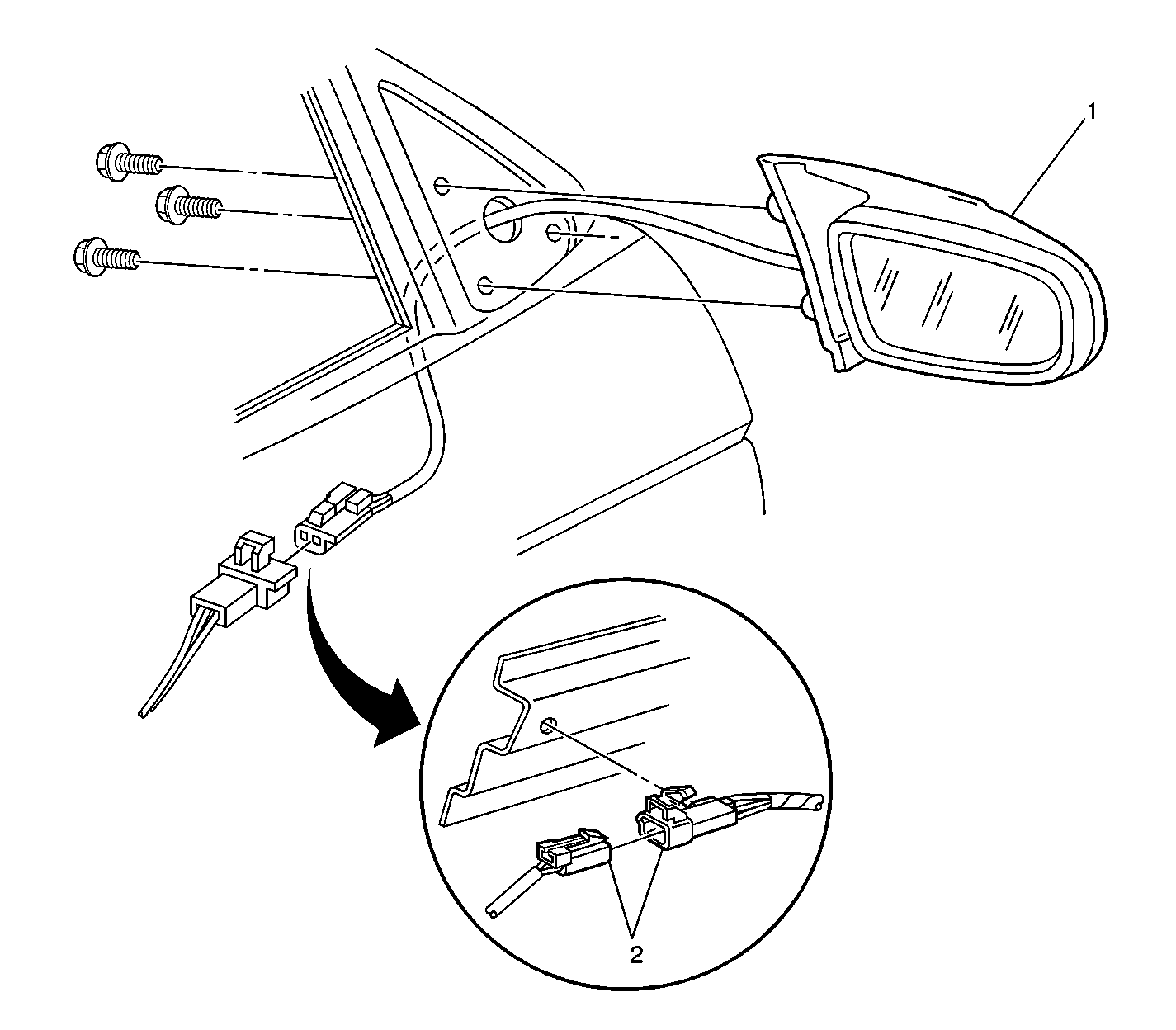 1

2