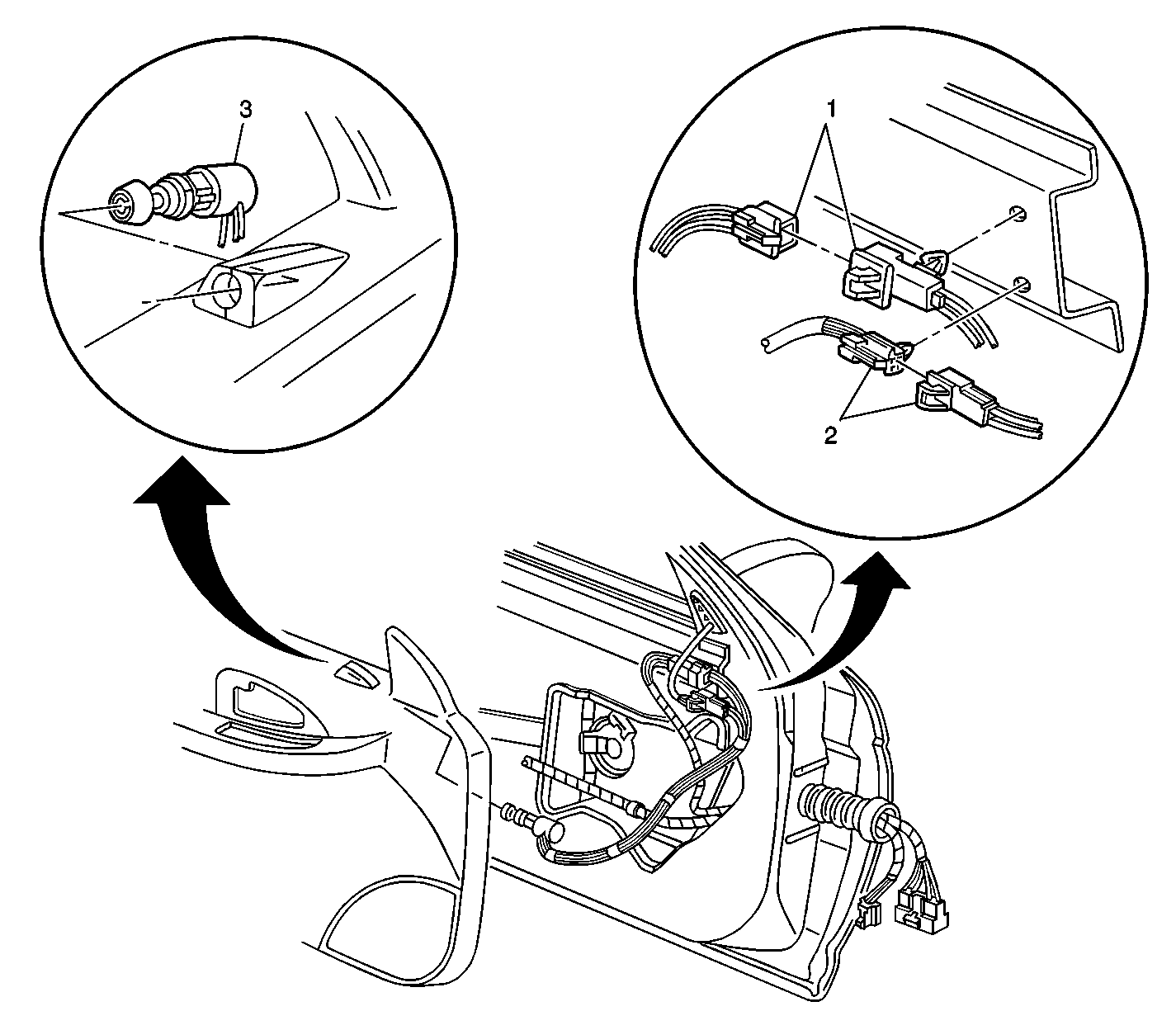 3

1

2