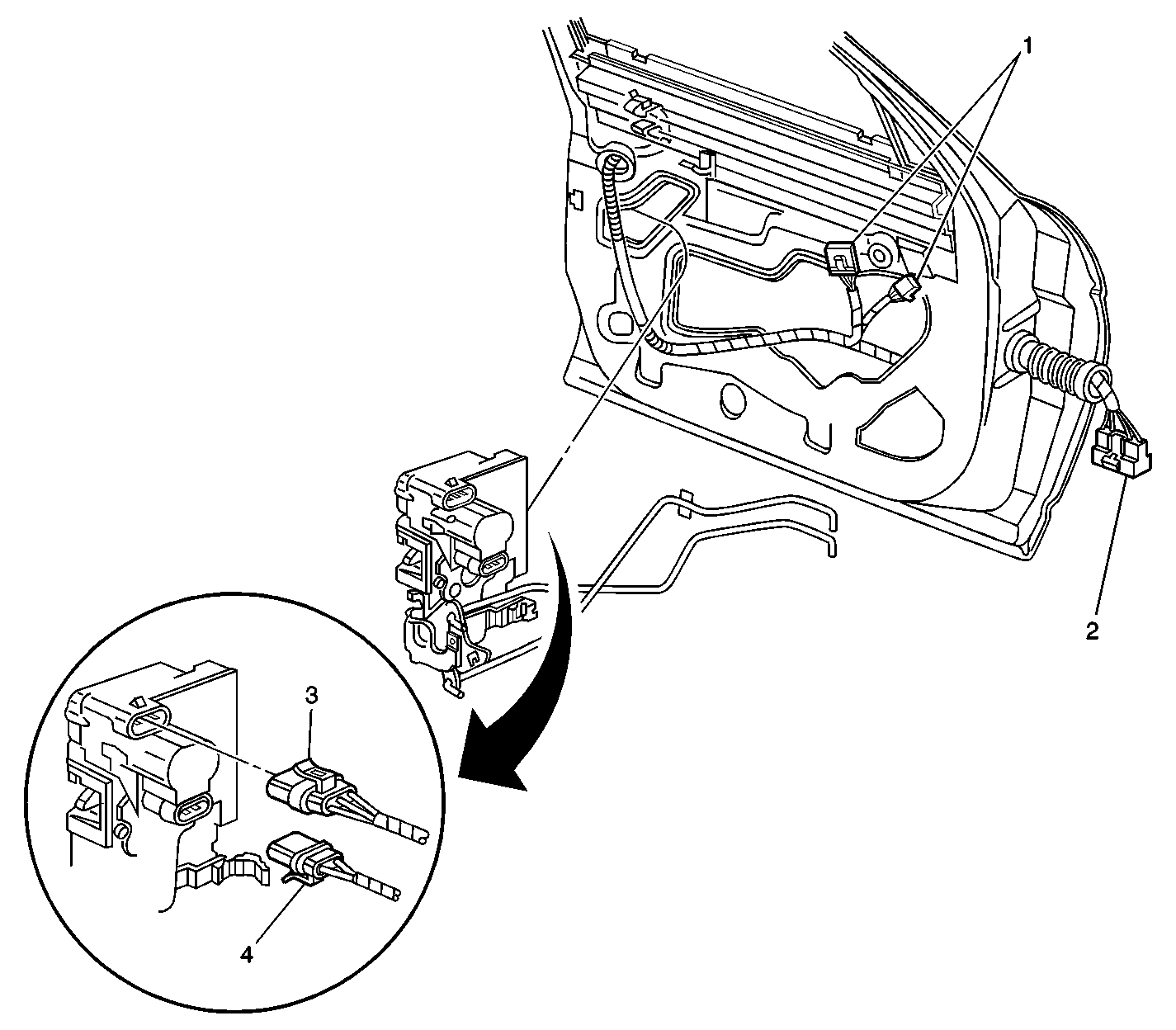 1
2
3
4