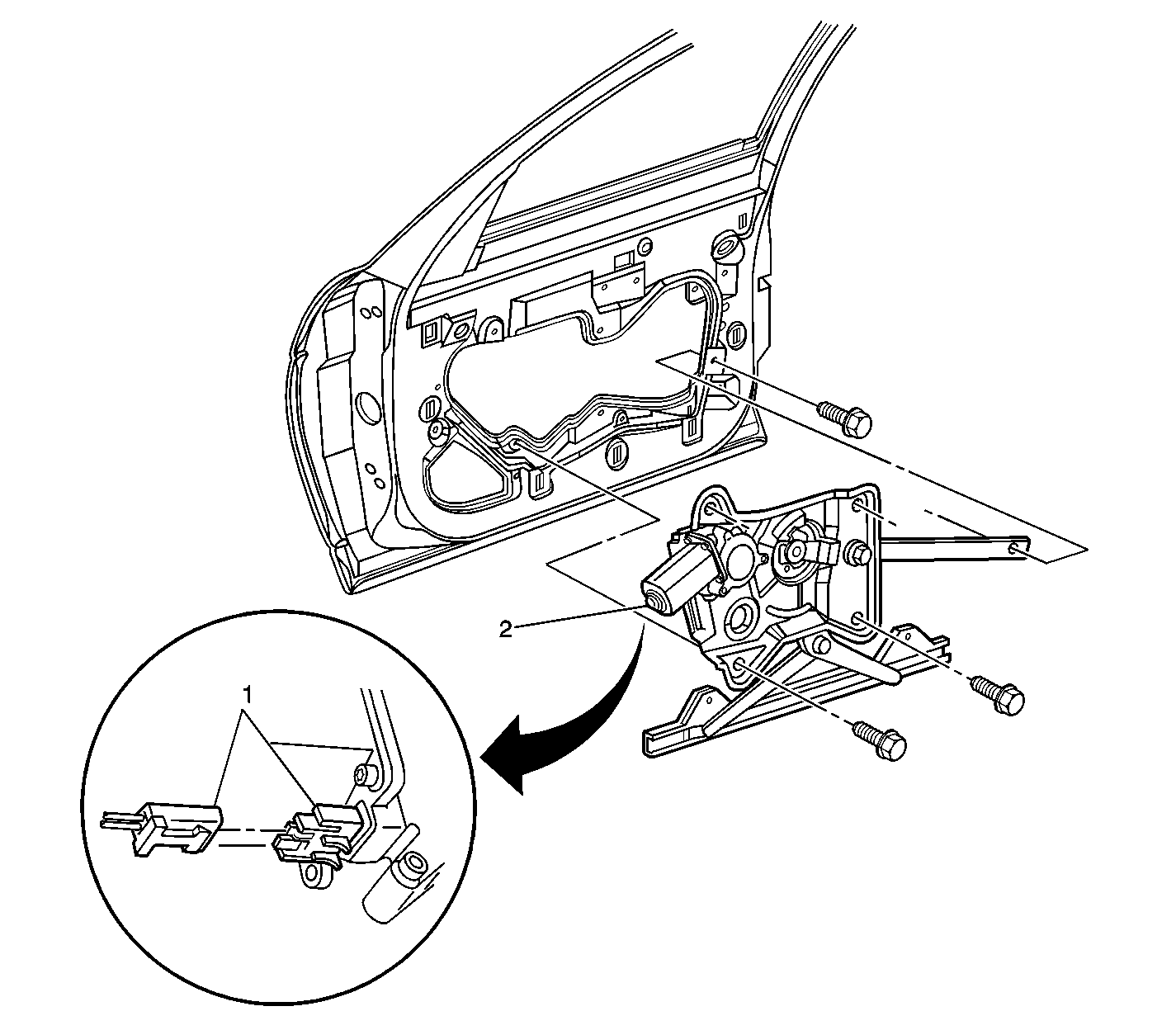 2

1