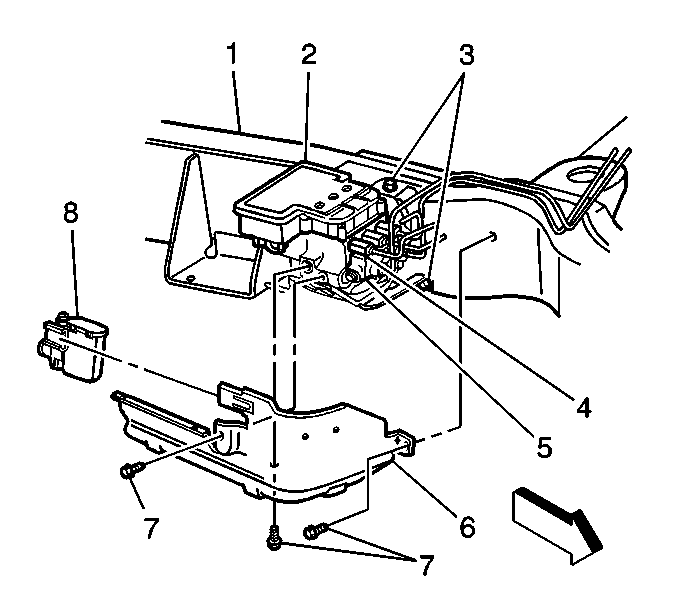 1
2
3
8
4
5
6
7
7