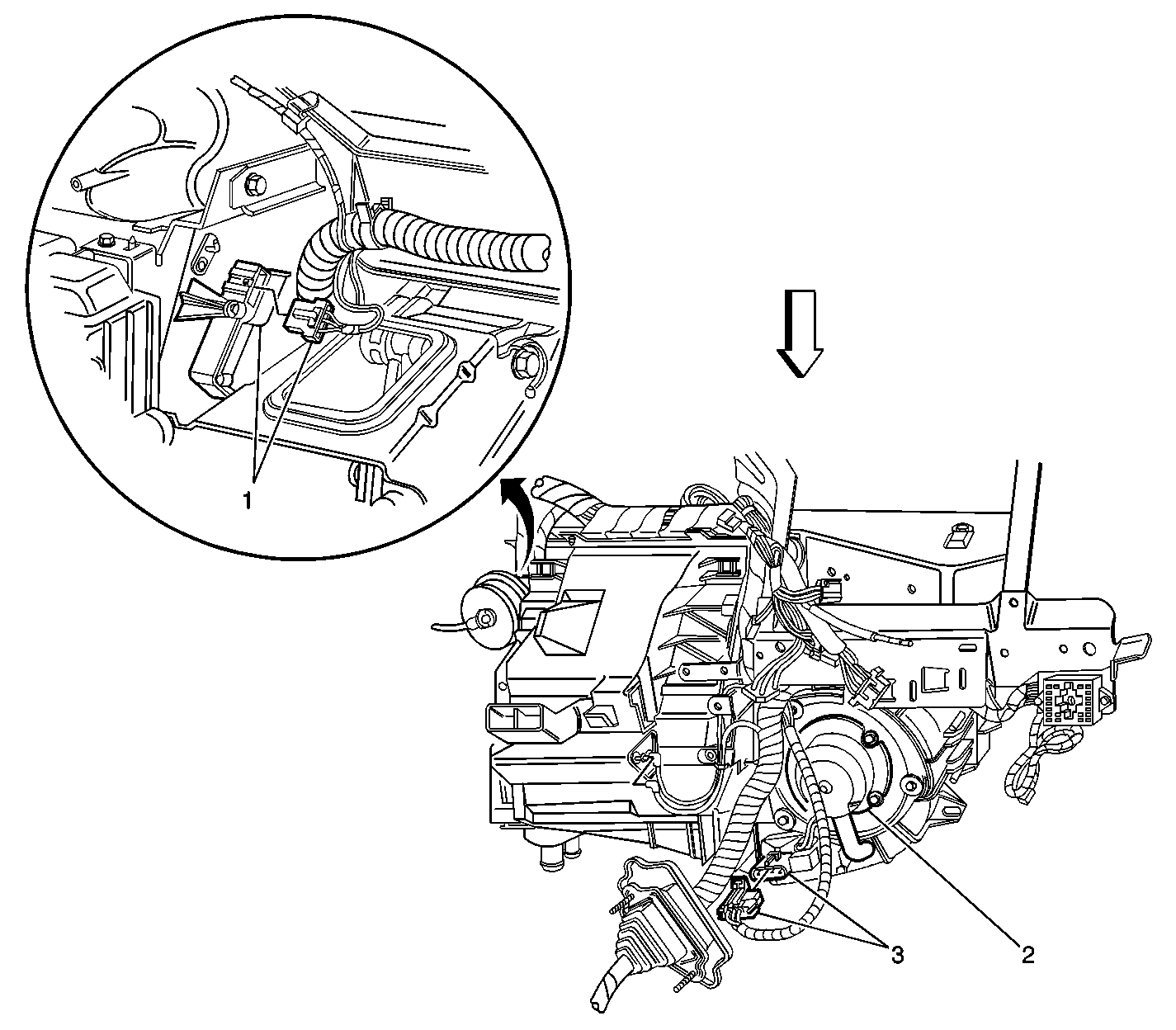 1

3

2