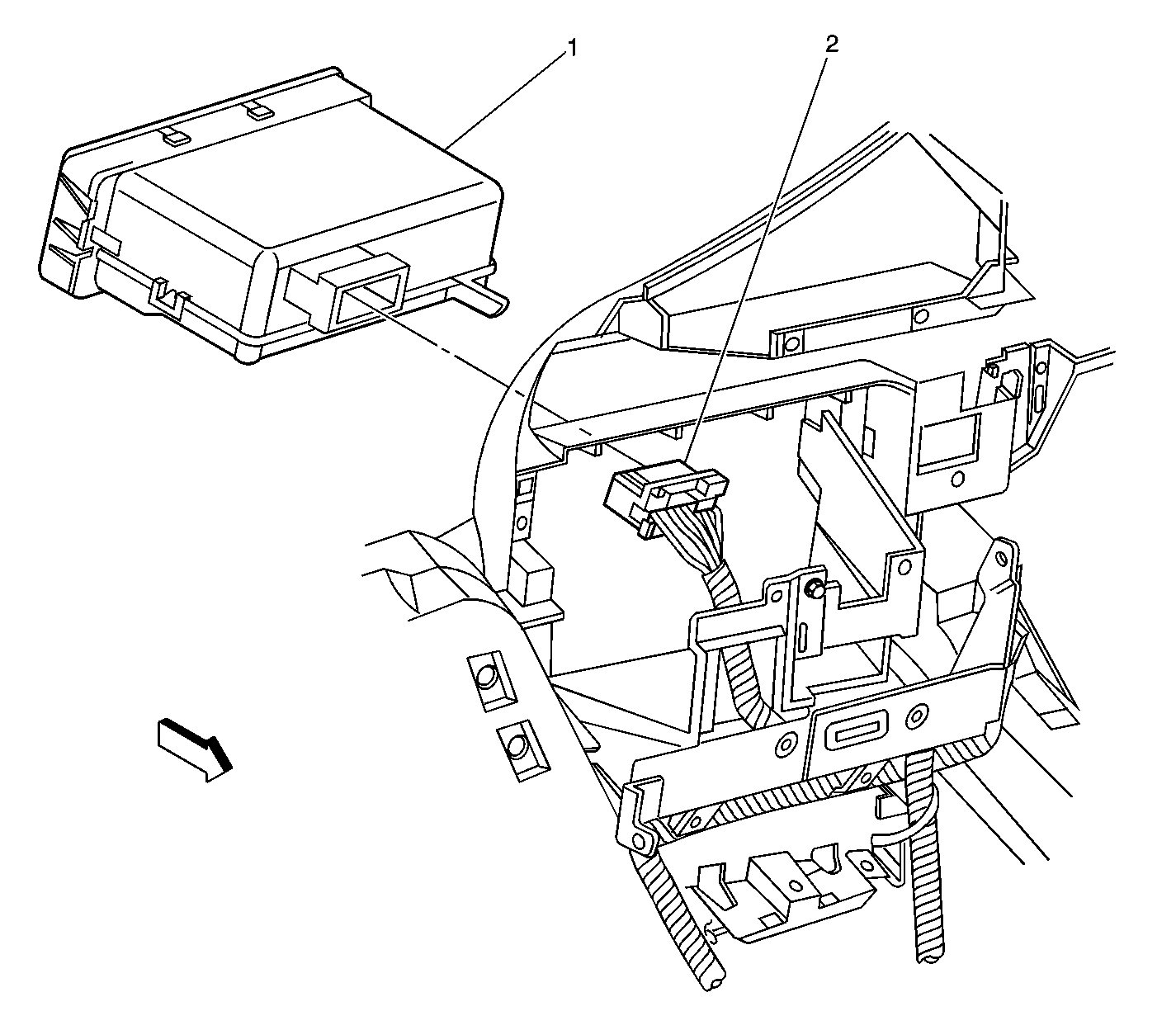 1
2