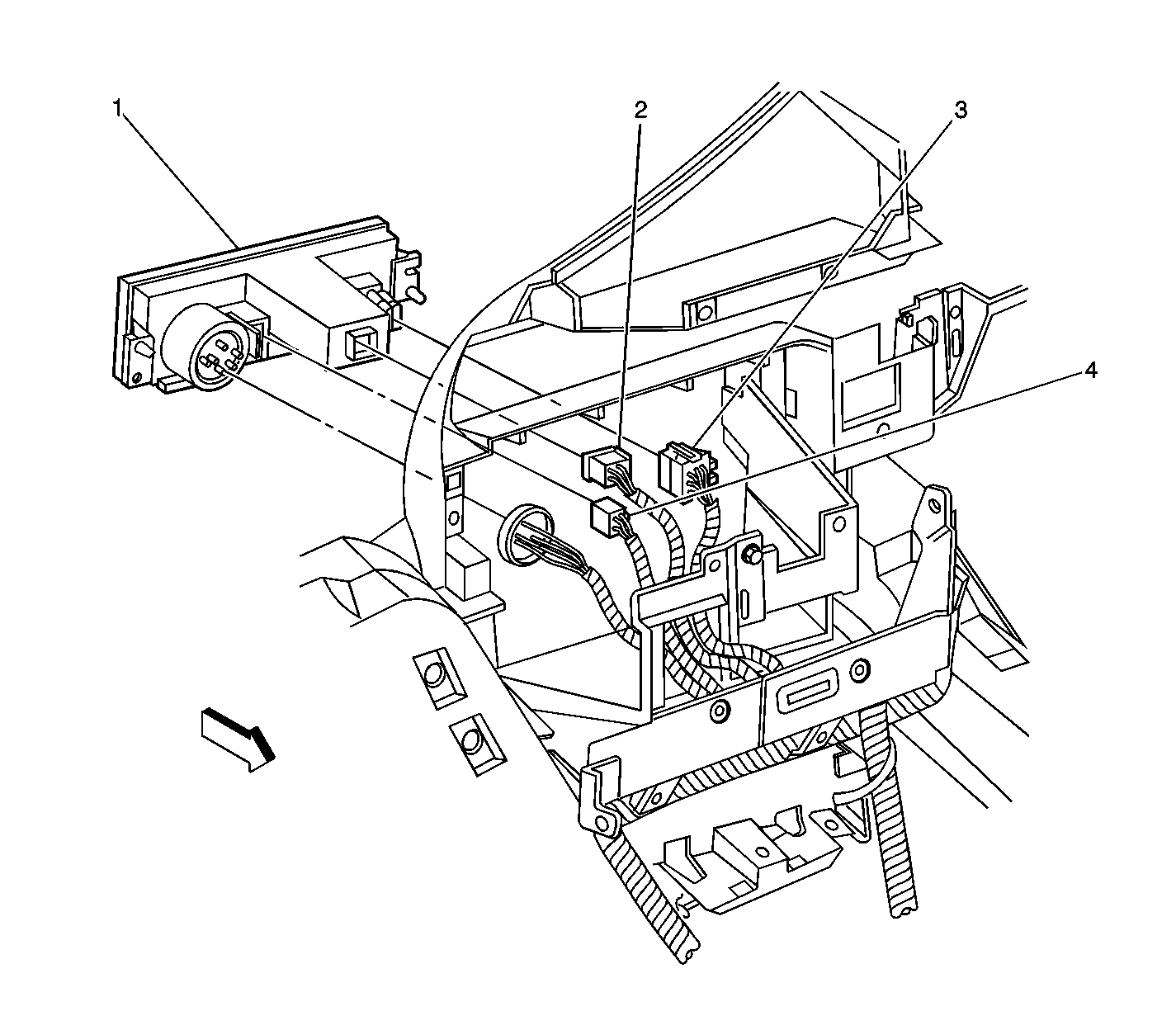 1
2
3
4