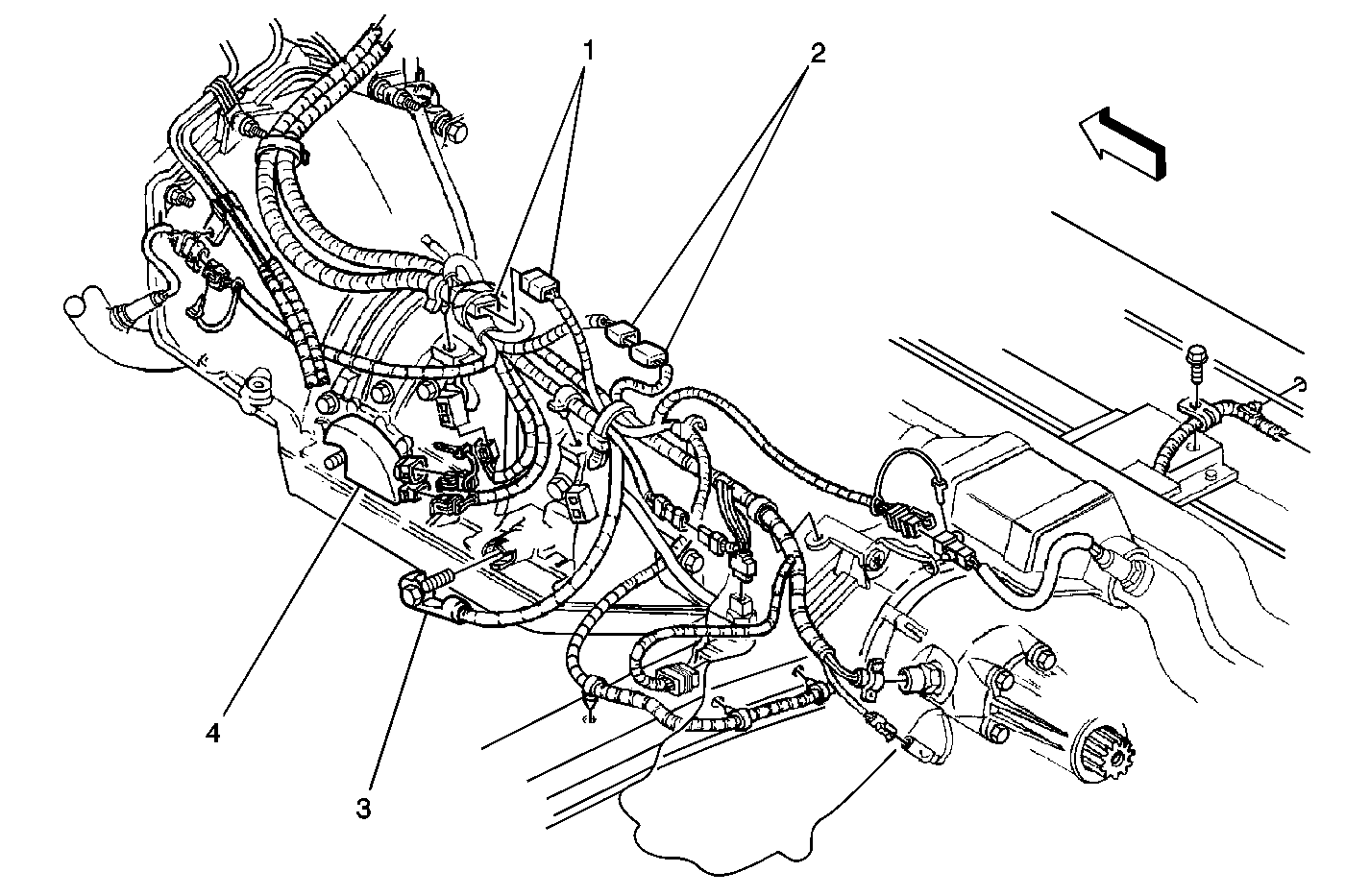 1
2
4
3