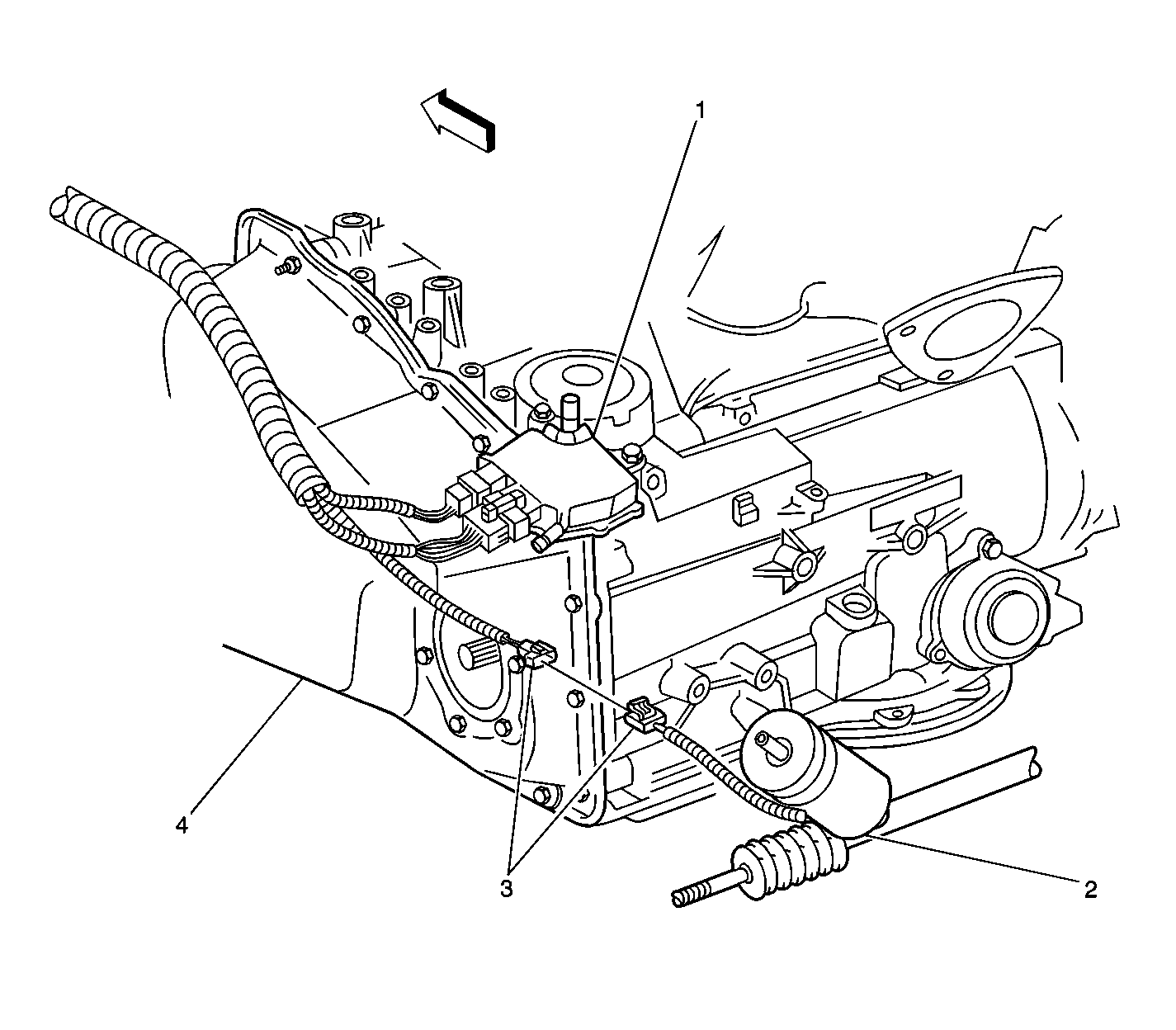 1
4
3
2