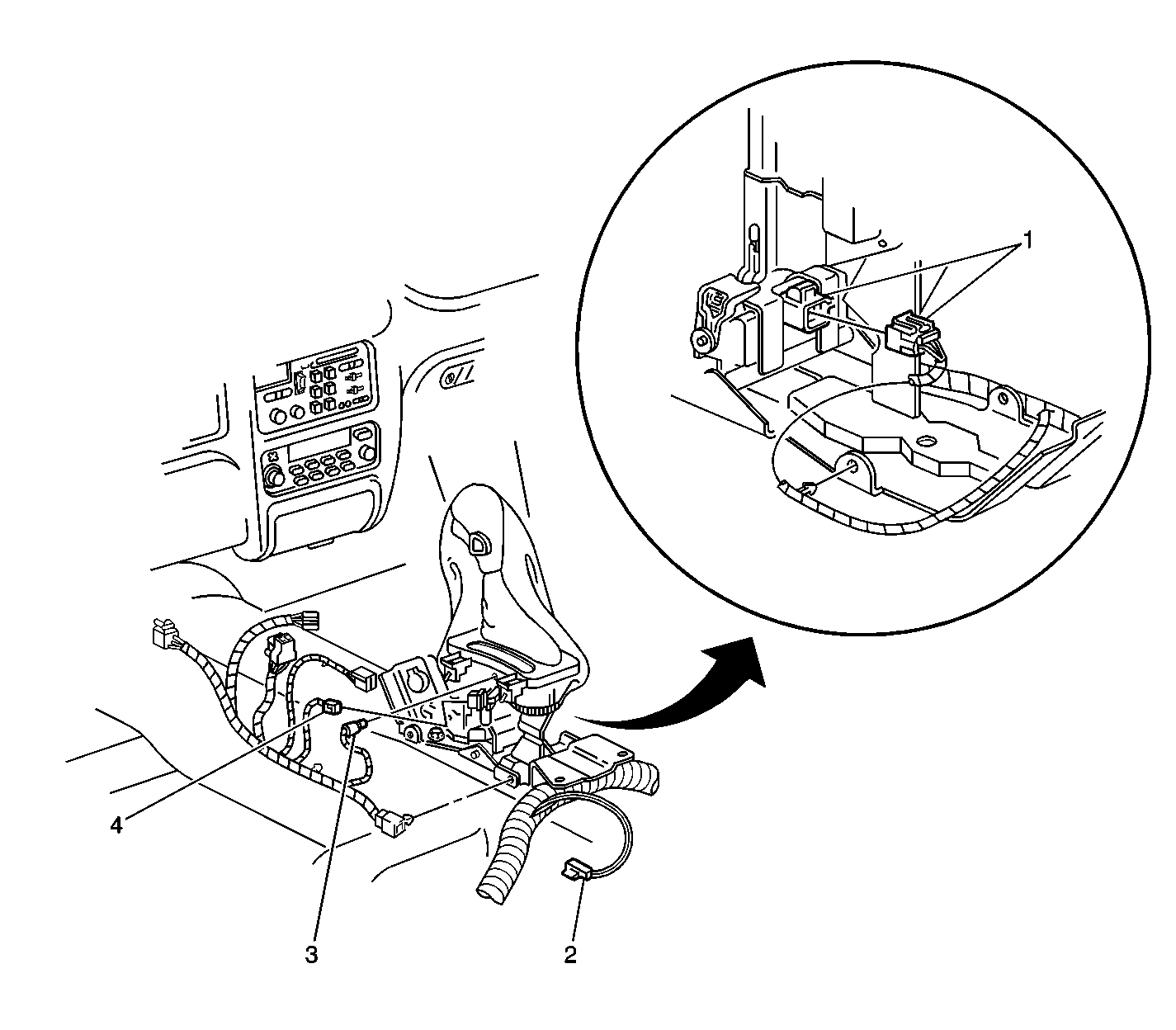 1

4

3

2