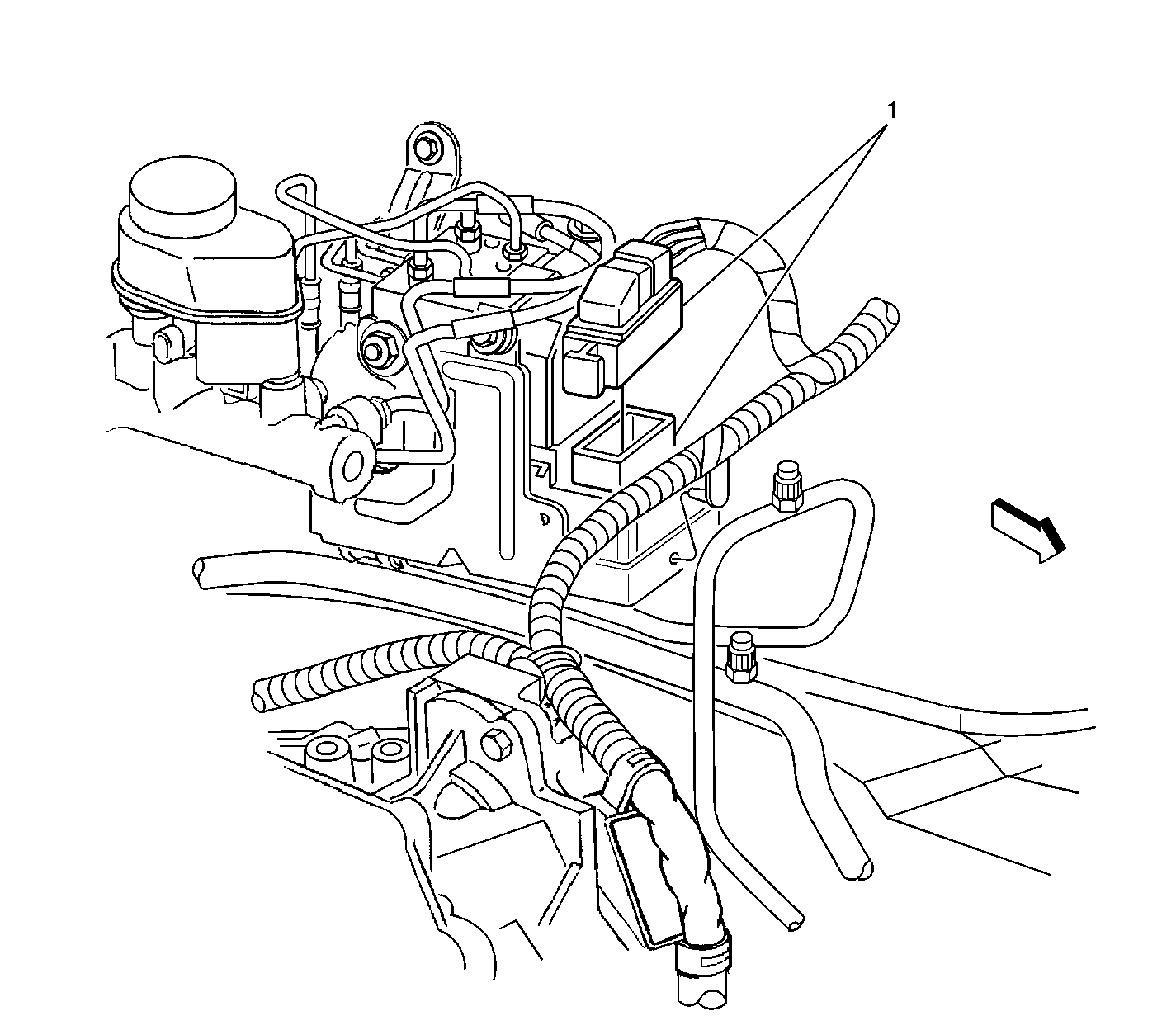 1