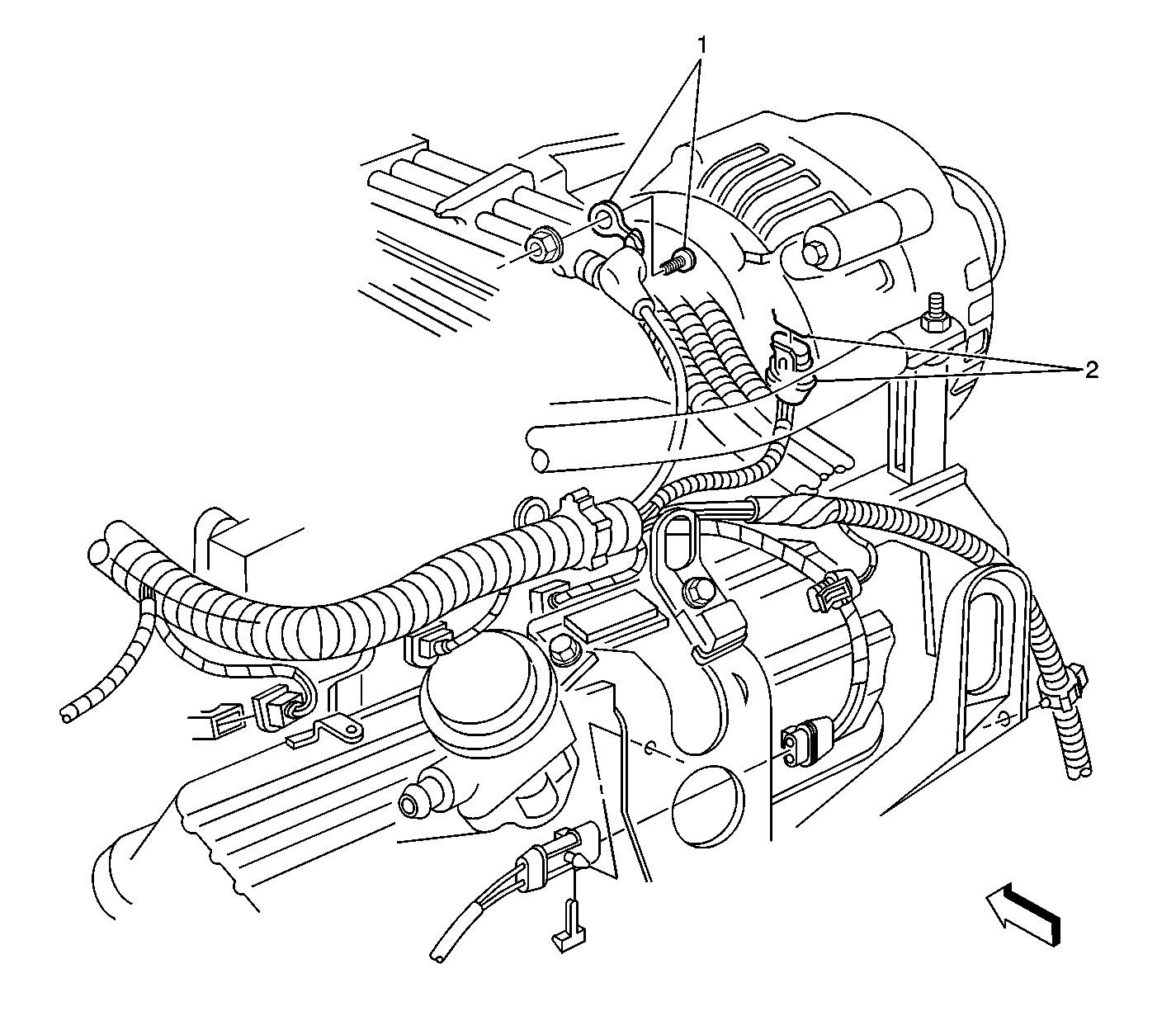 1
2