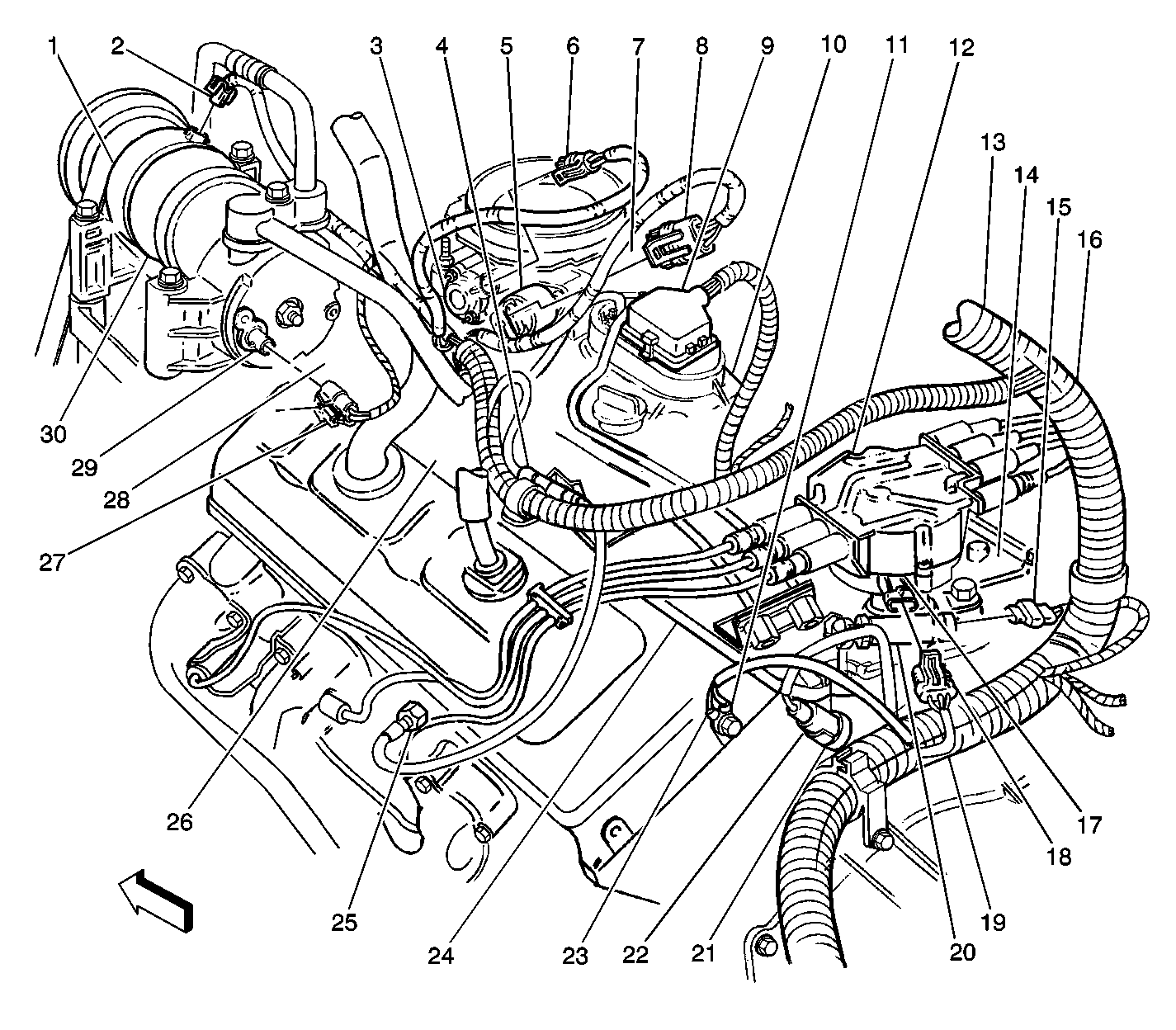 1 2 3 4 5 6 7 8 9 10 11 12
13 14 15 16
30
29
28
27
26
25
24
23
22
21
20
19
18
17