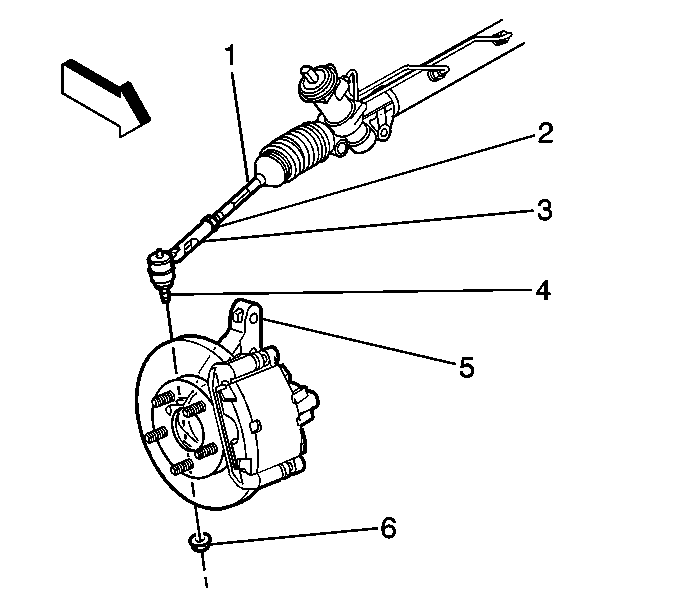 1
2
3
4
5
6