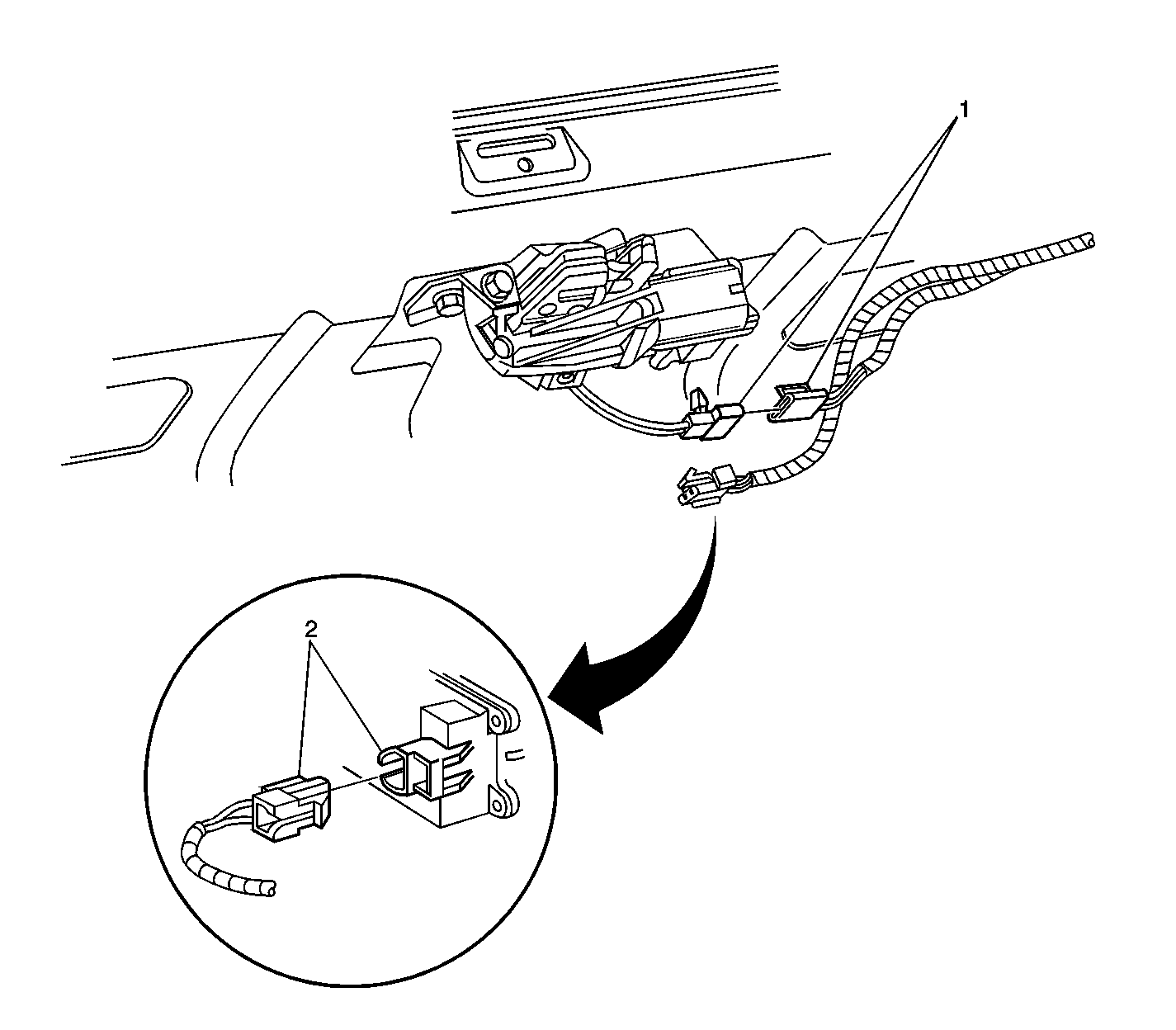 1

2