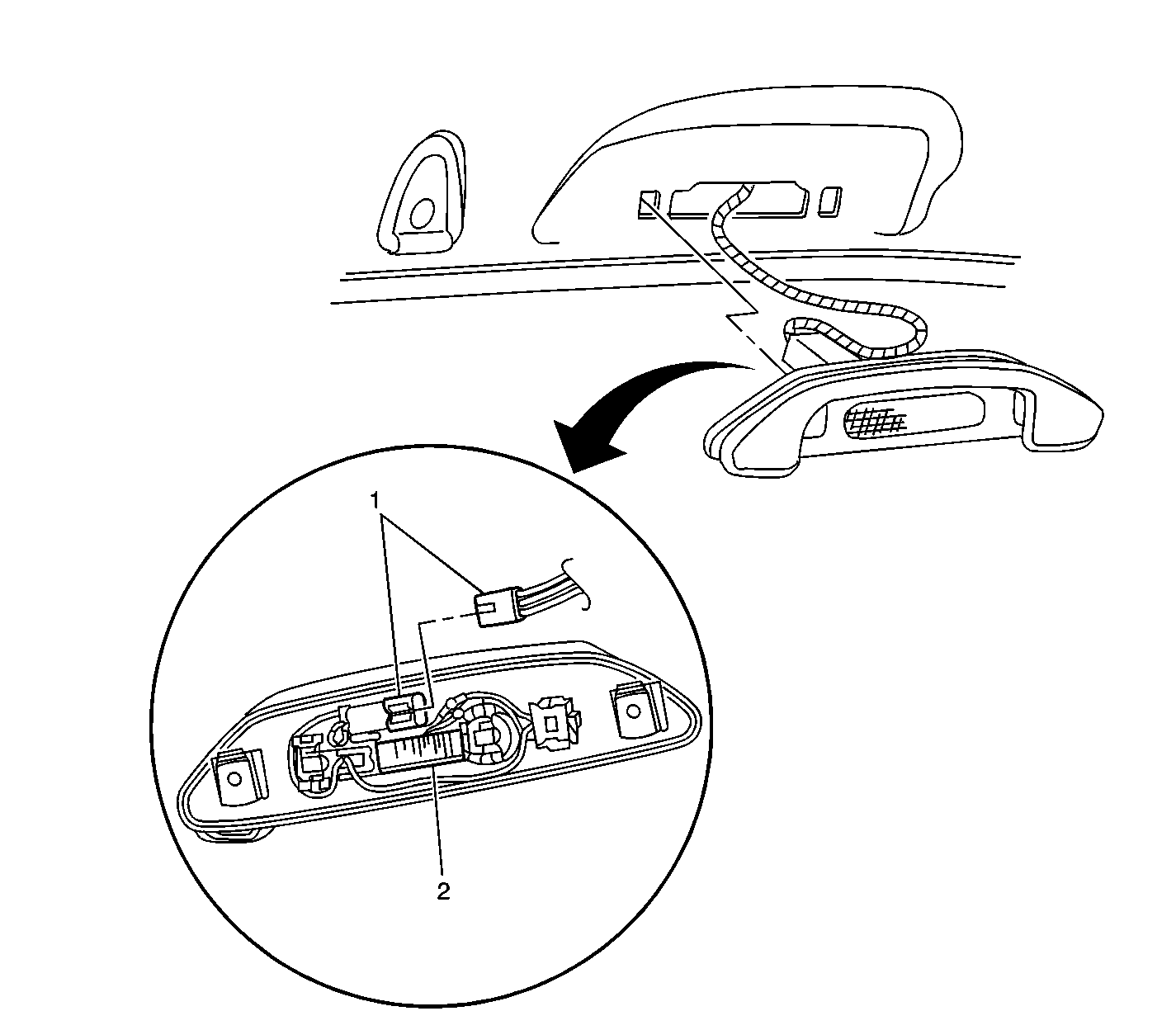 1

2