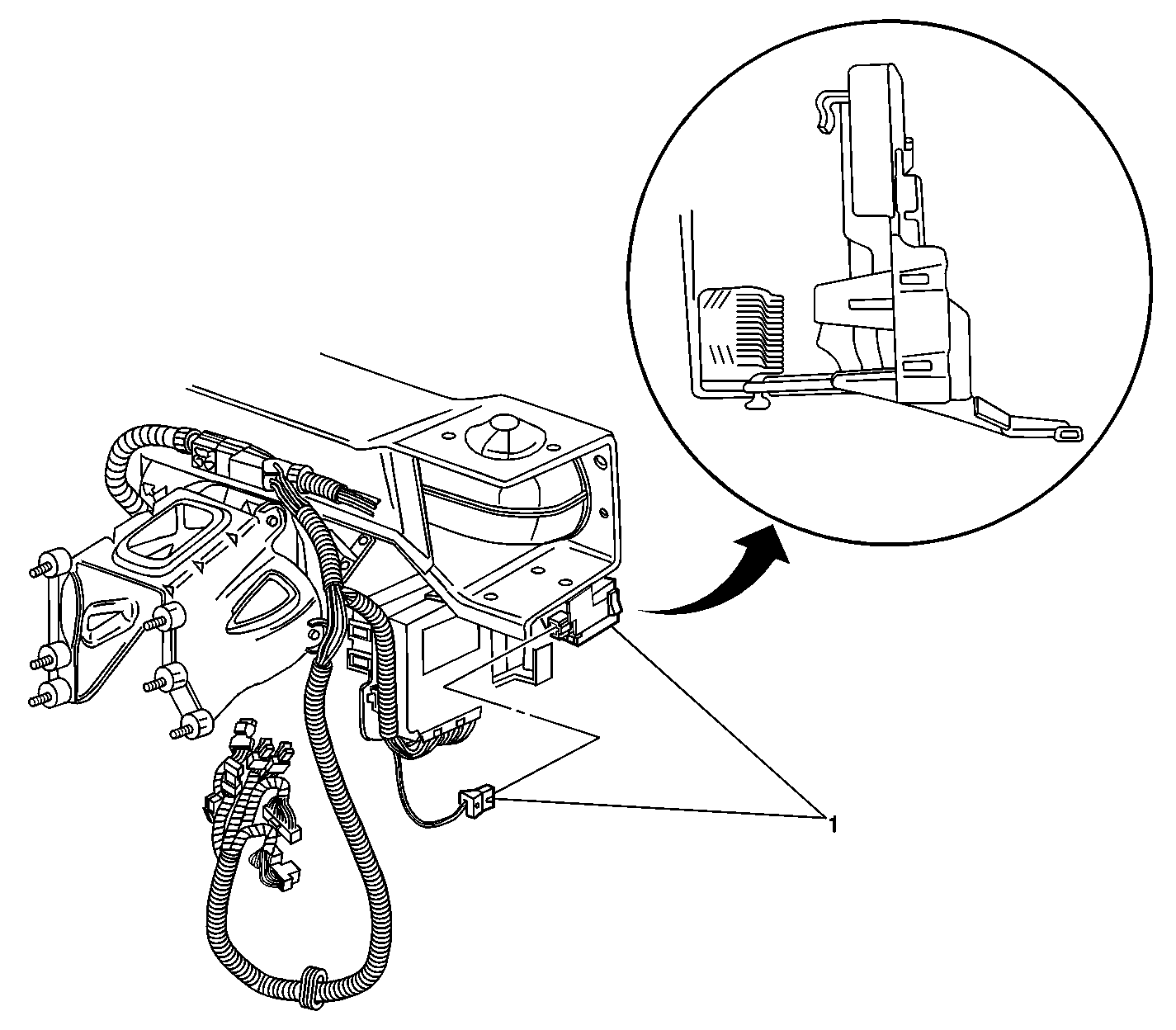 1