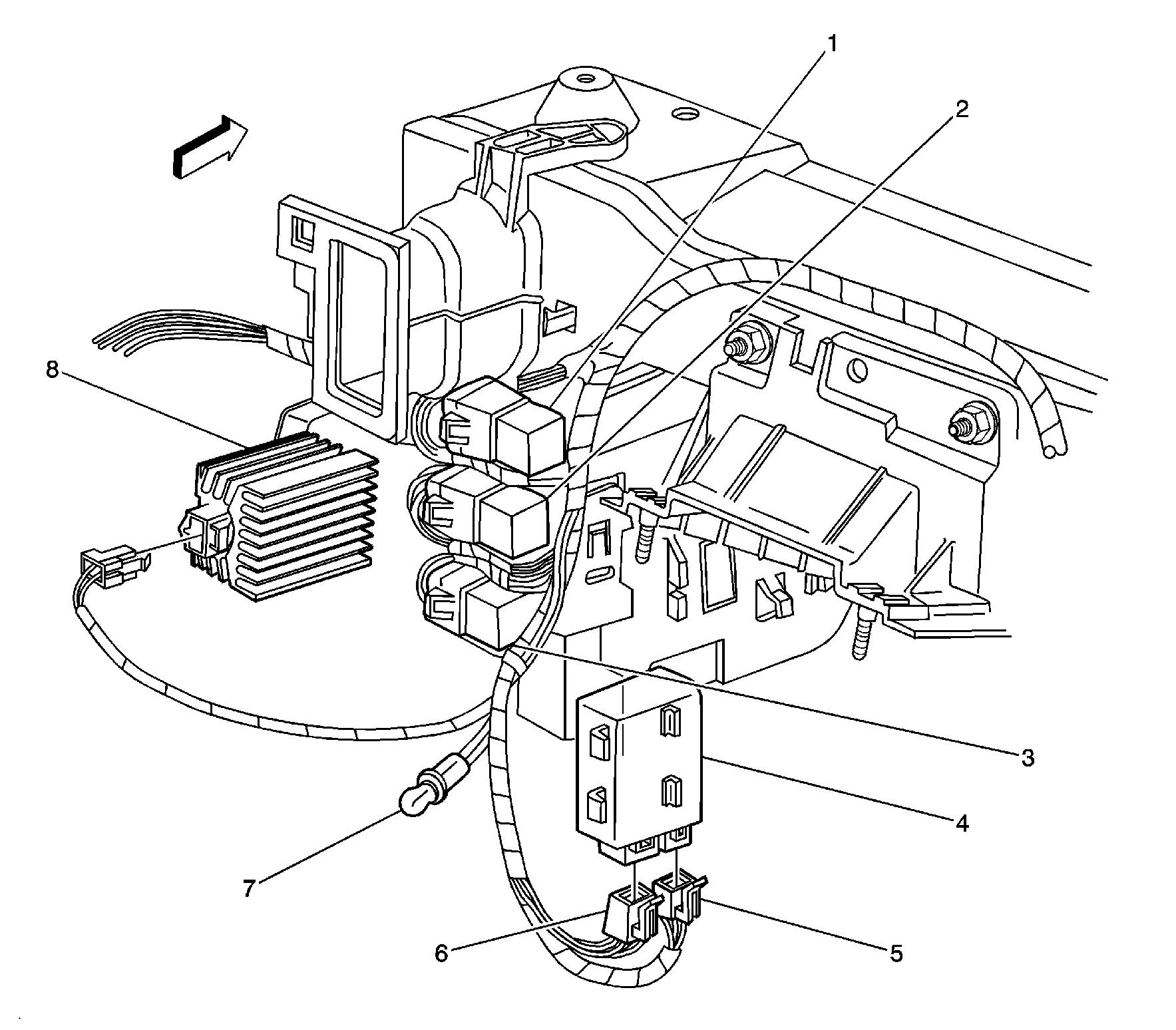 1
2
8
3
4
7
6
5